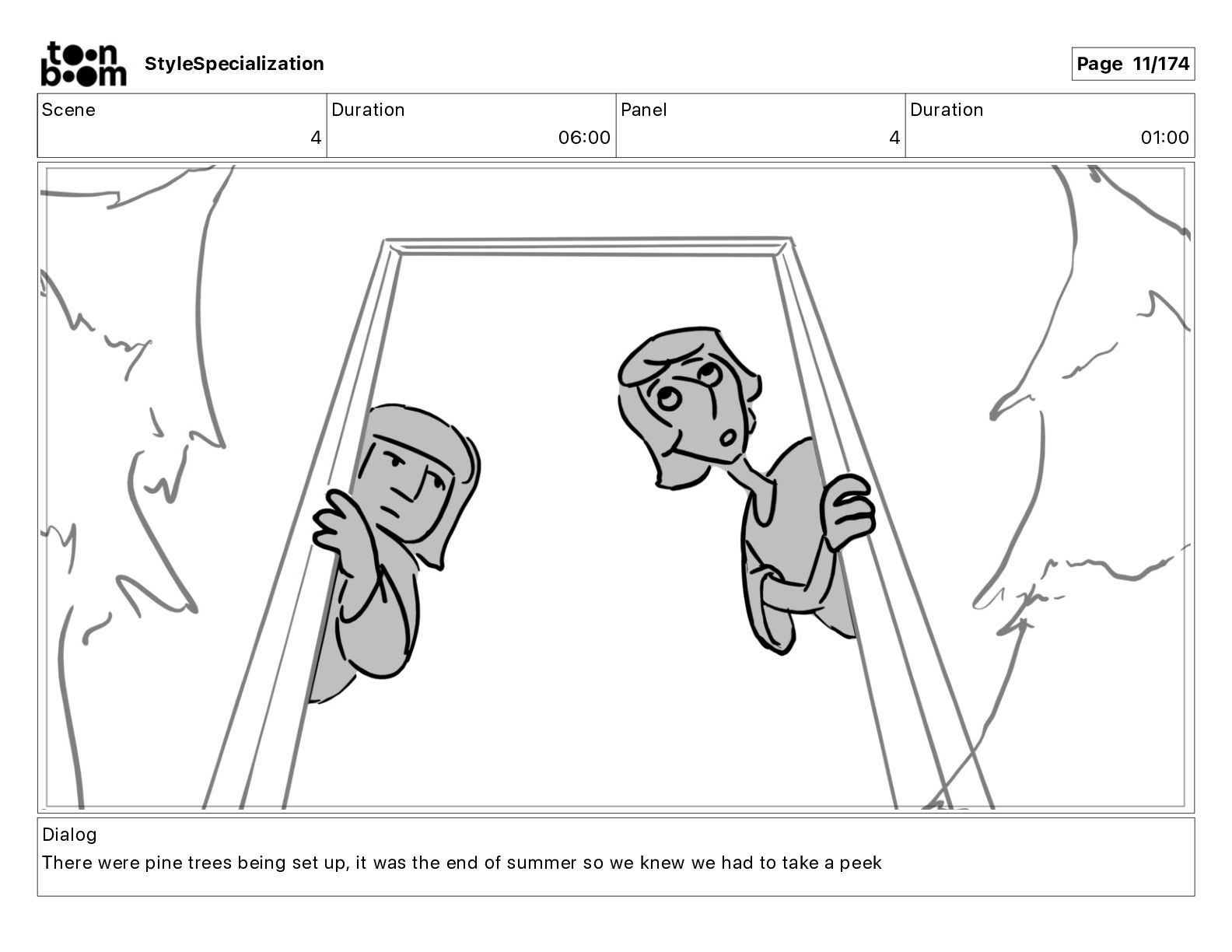 toon boom StyleSpecialization

Page 11/174

| Scene | Duration | Panel | Duration |
|---|---|---|---|
| 4 | 06:00 | 4 | 01:00 |

Dialog
There were pine trees being set up, it was the end of summer so we knew we had to take a peek