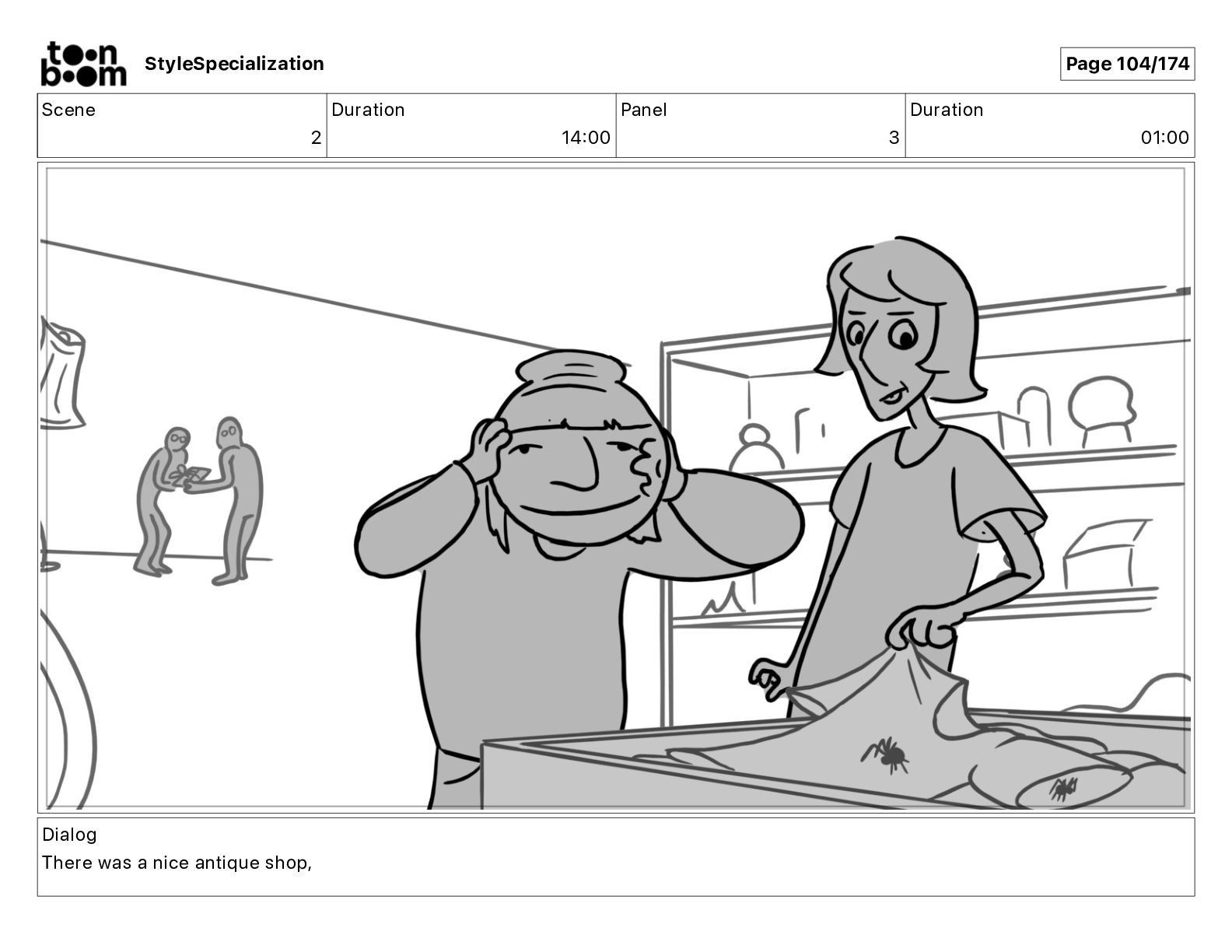 toon boom StyleSpecialization

Page 104/174

| Scene | Duration | Panel | Duration |
|---|---|---|---|
| 2 | 14:00 | 3 | 01:00 |

Dialog
There was a nice antique shop,