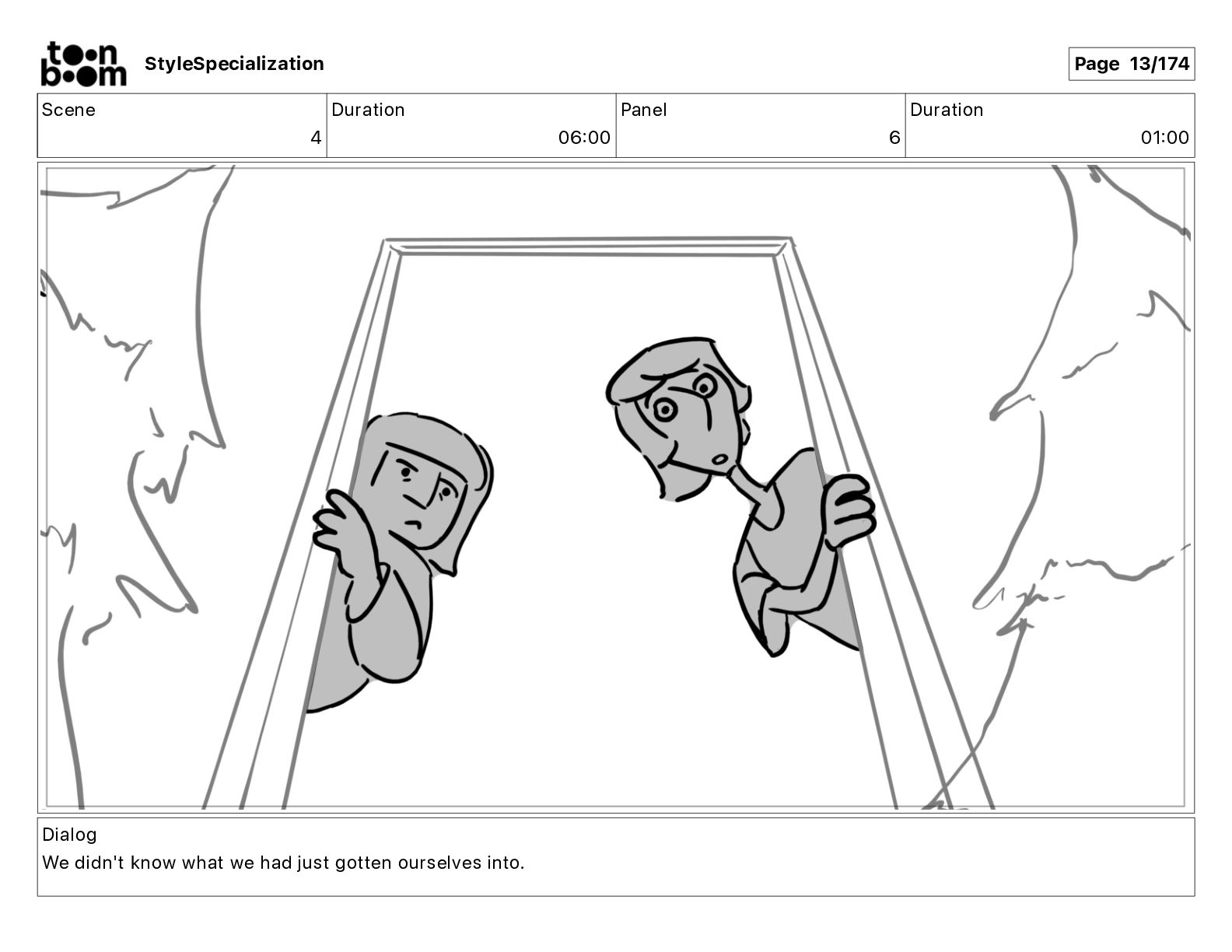 toon boom StyleSpecialization

Page 13/174

| Scene | Duration | Panel | Duration |
|---|---|---|---|
| 4 | 06:00 | 6 | 01:00 |

Dialog
We didn't know what we had just gotten ourselves into.