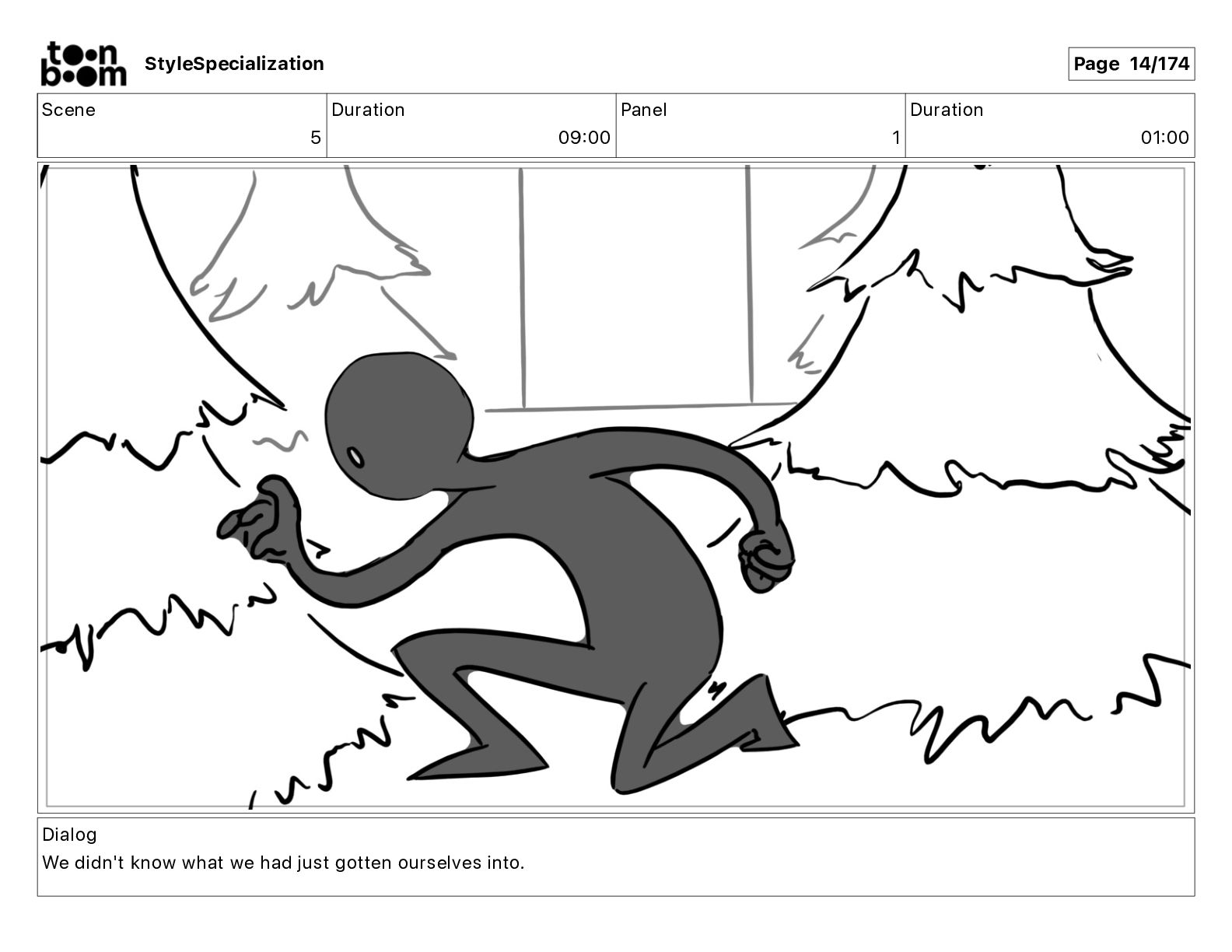 toon boom StyleSpecialization

Page 14/174

| Scene | Duration | Panel | Duration |
|---|---|---|---|
| 5 | 09:00 | 1 | 01:00 |

Dialog
We didn't know what we had just gotten ourselves into.