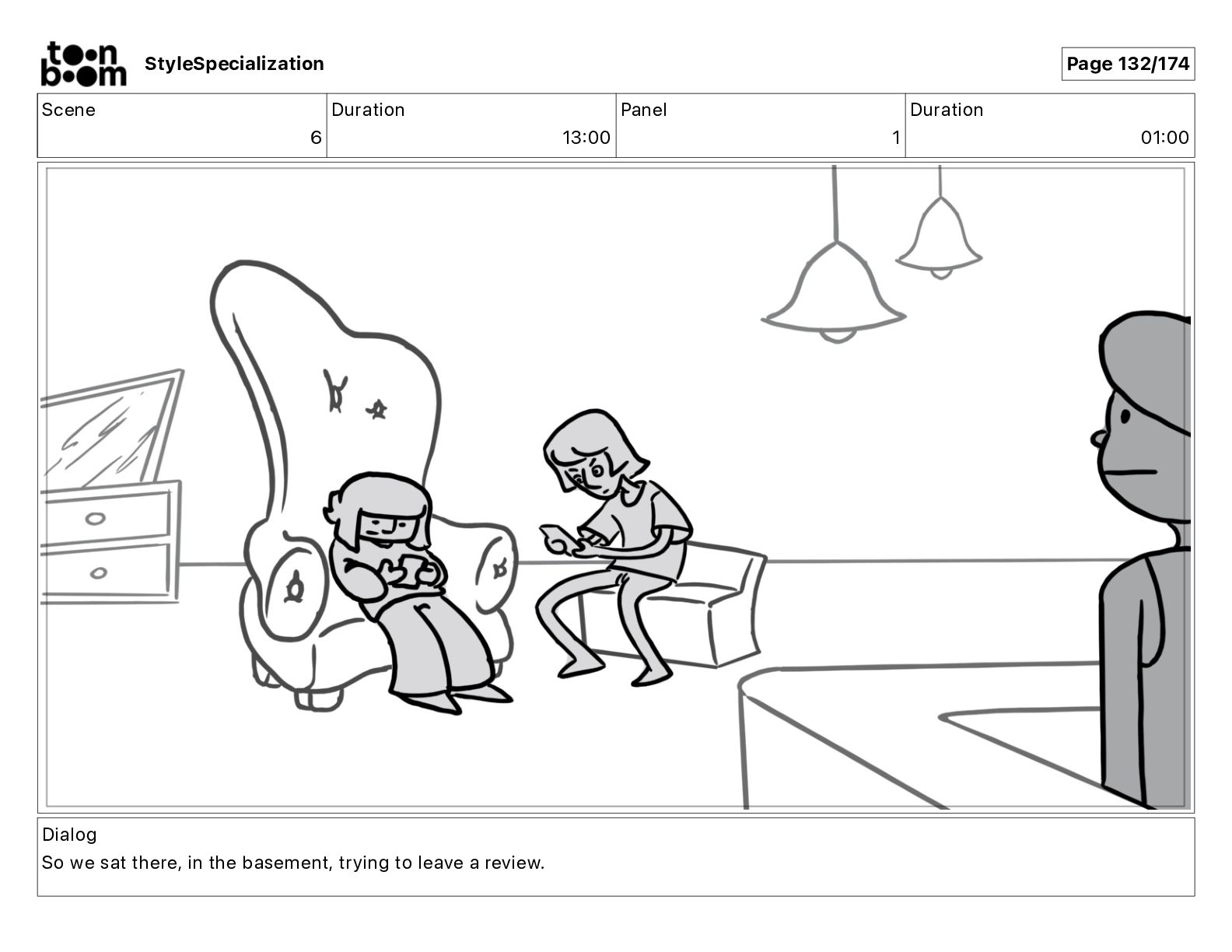 toon boom StyleSpecialization

Page 132/174

| Scene | Duration | Panel | Duration |
|---|---|---|---|
| 6 | 13:00 | 1 | 01:00 |

Dialog
So we sat there, in the basement, trying to leave a review.