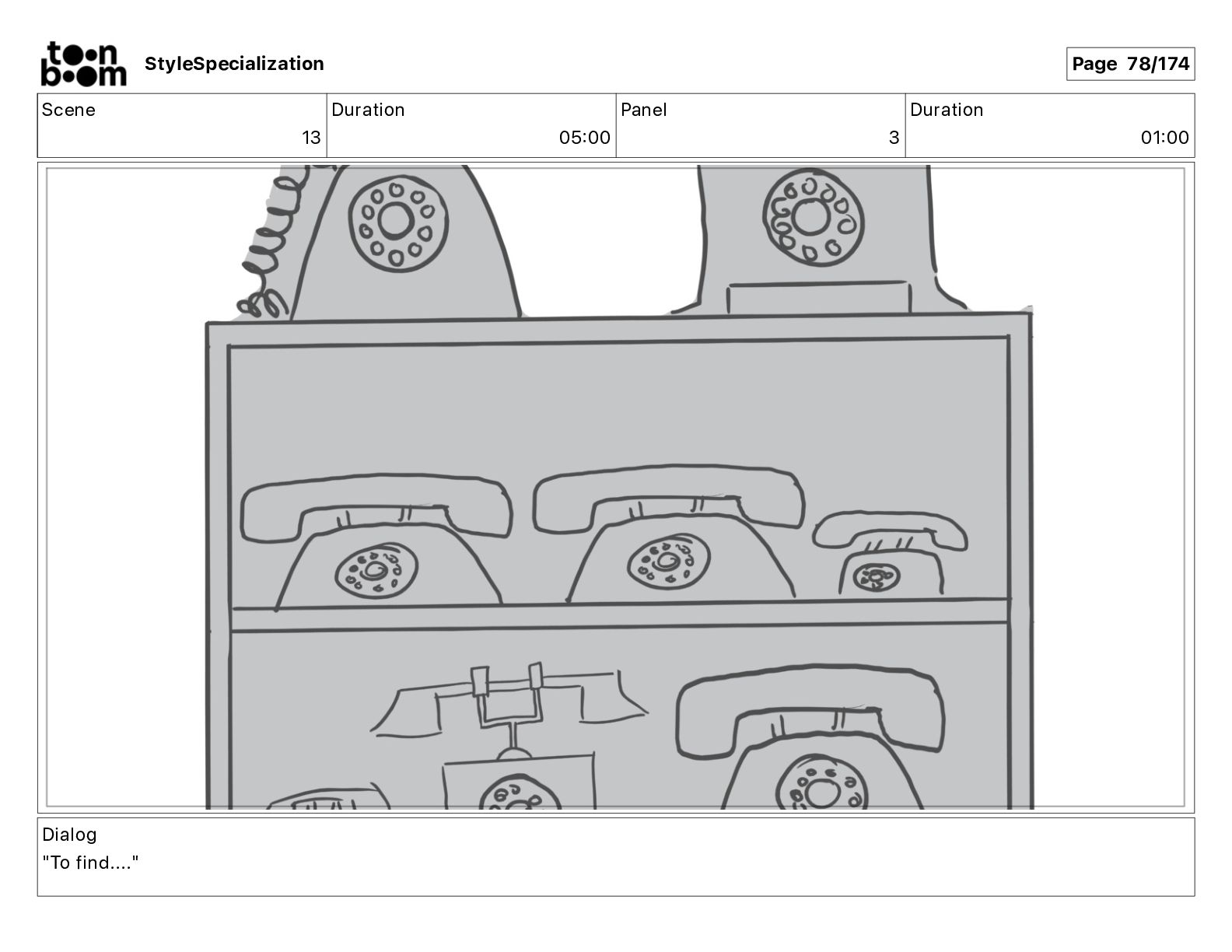 toon boom StyleSpecialization

Page 78/174

| Scene | Duration | Panel | Duration |
|---|---|---|---|
| 13 | 05:00 | 3 | 01:00 |

Dialog
"To find...."