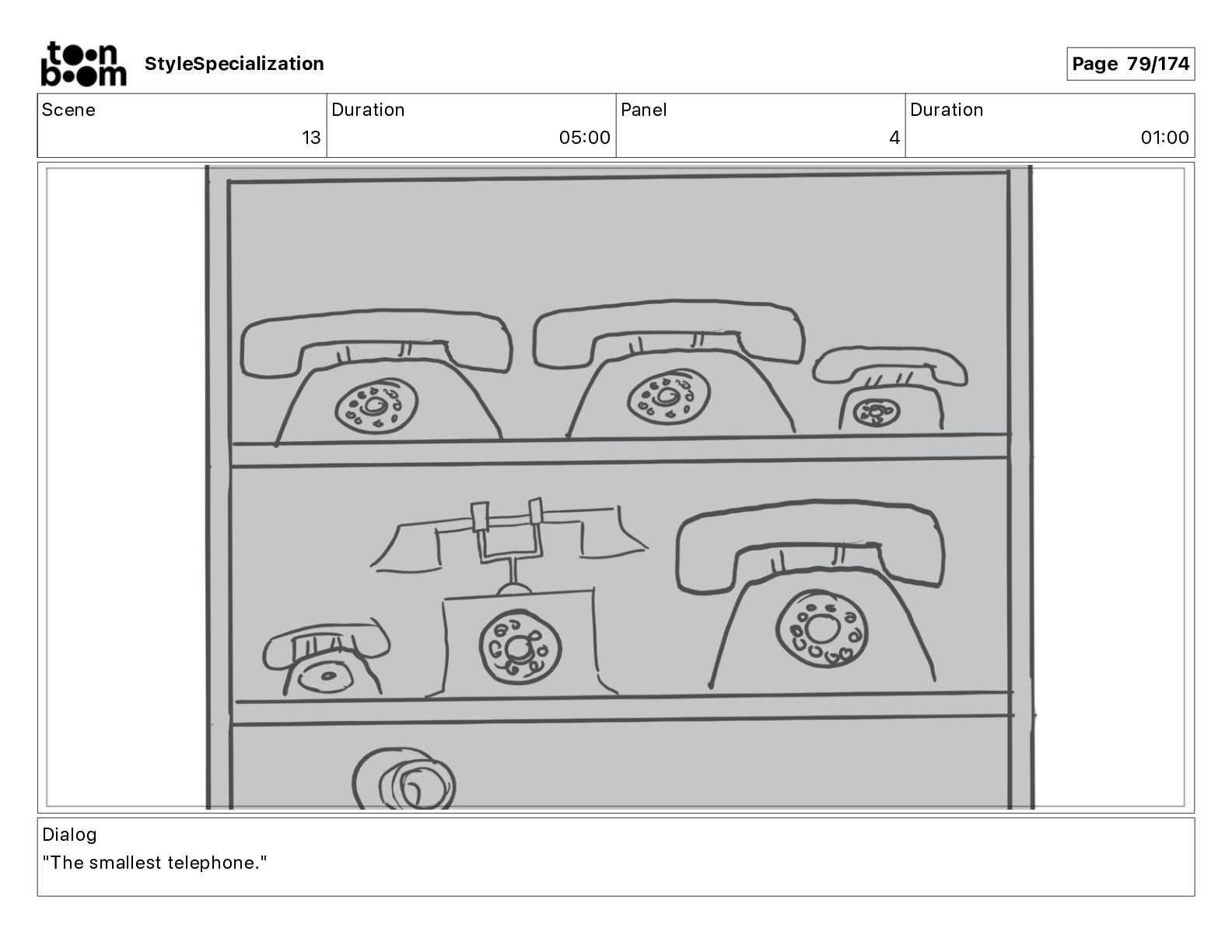 toon boom StyleSpecialization

Page 79/174

| Scene | Duration | Panel | Duration |
|---|---|---|---|
| 13 | 05:00 | 4 | 01:00 |

Dialog
"The smallest telephone."