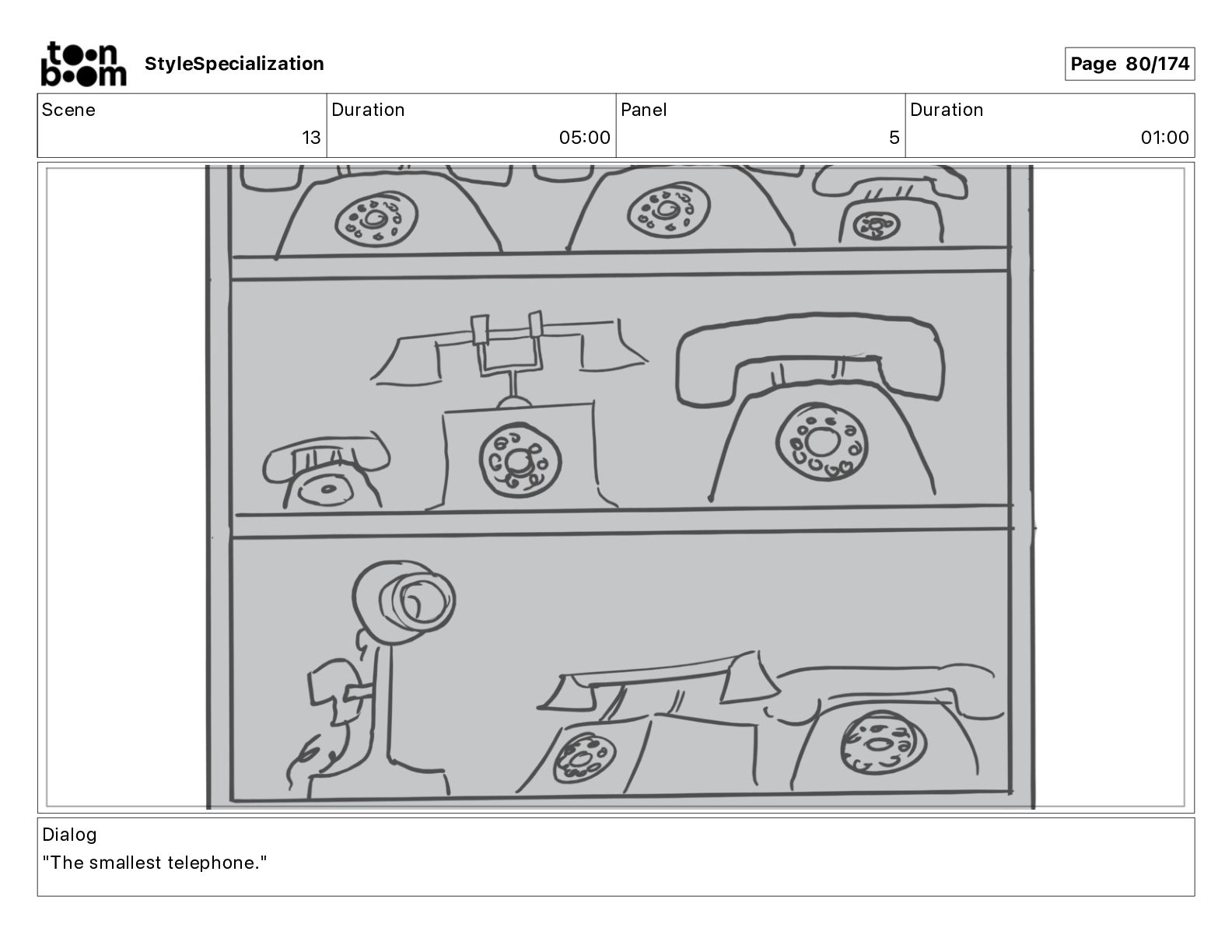 toon boom StyleSpecialization

Page 80/174

| Scene | Duration | Panel | Duration |
|---|---|---|---|
| 13 | 05:00 | 5 | 01:00 |

Dialog
"The smallest telephone."