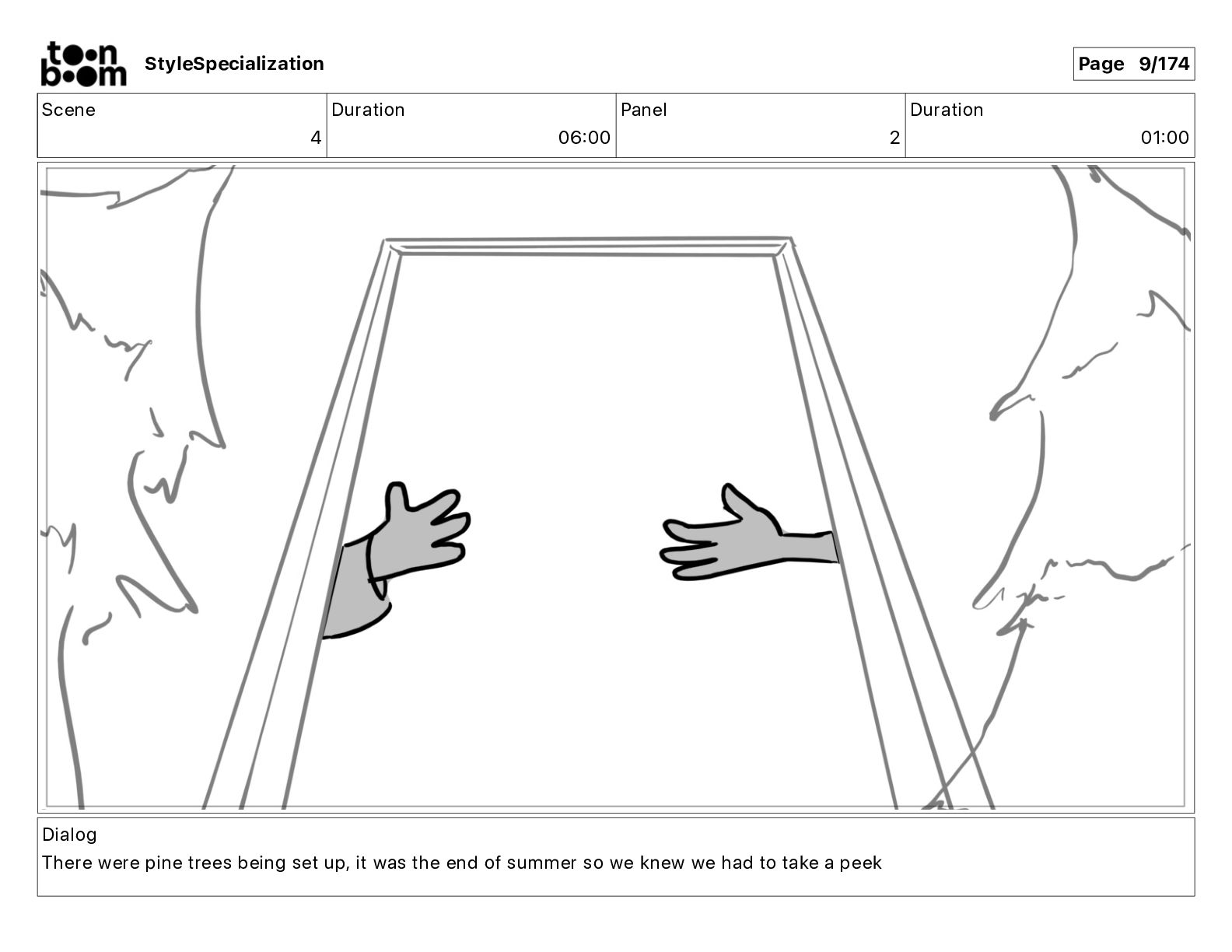 toon boom StyleSpecialization

Page 9/174

| Scene | Duration | Panel | Duration |
|---|---|---|---|
| 4 | 06:00 | 2 | 01:00 |

Dialog
There were pine trees being set up, it was the end of summer so we knew we had to take a peek