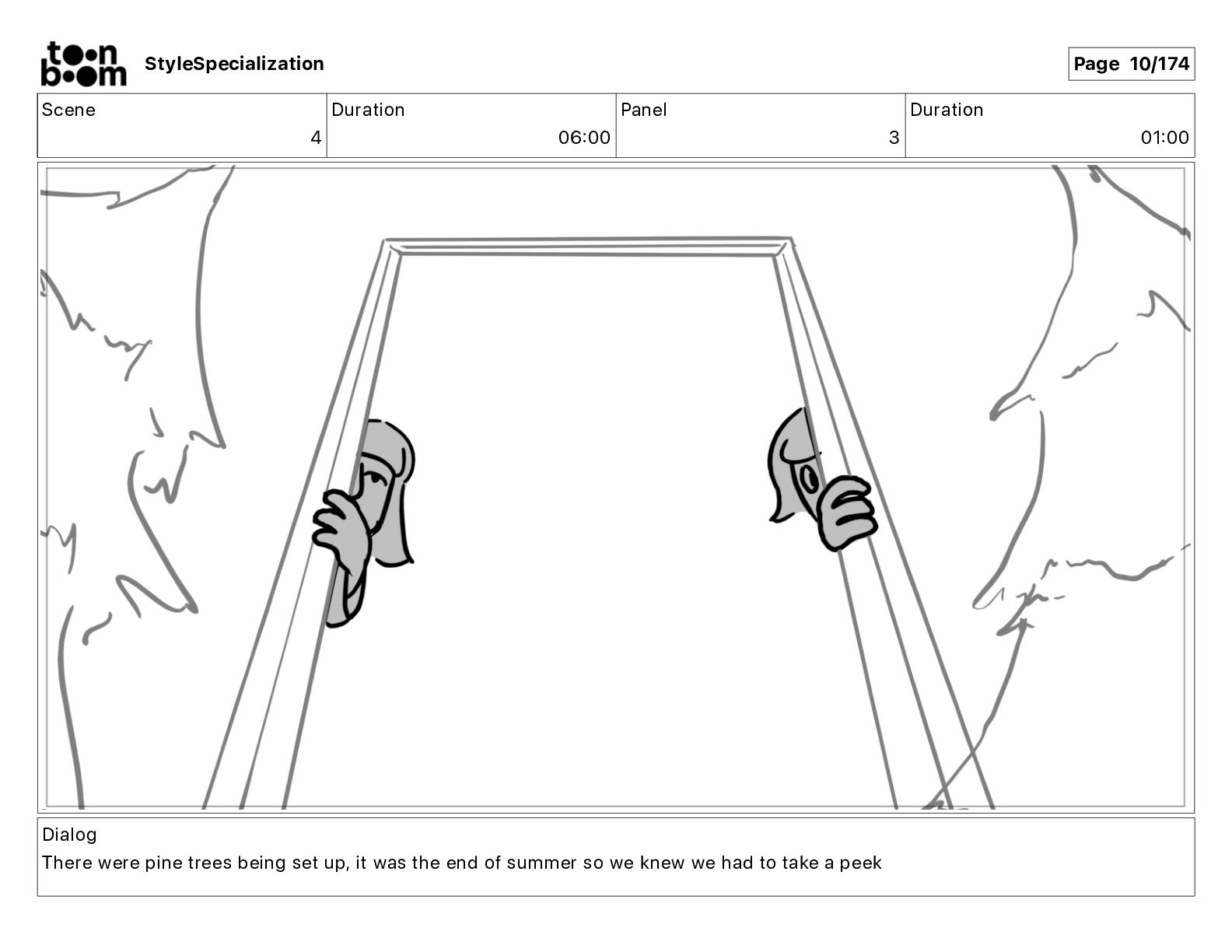 toon boom StyleSpecialization

Page 10/174

| Scene | Duration | Panel | Duration |
|---|---|---|---|
| 4 | 06:00 | 3 | 01:00 |

Dialog
There were pine trees being set up, it was the end of summer so we knew we had to take a peek