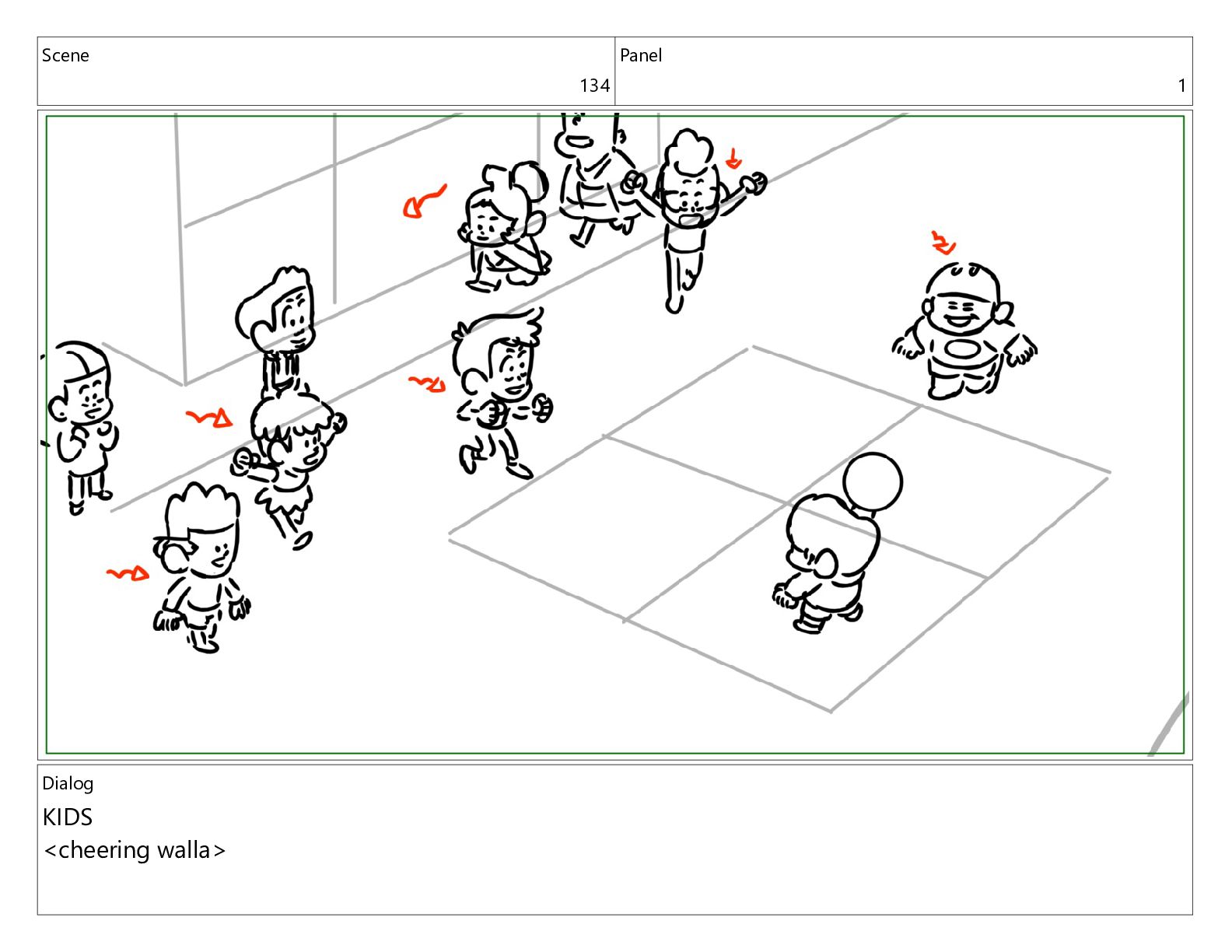 Scene
134

Panel
1

Dialog
KIDS
<cheering walla>