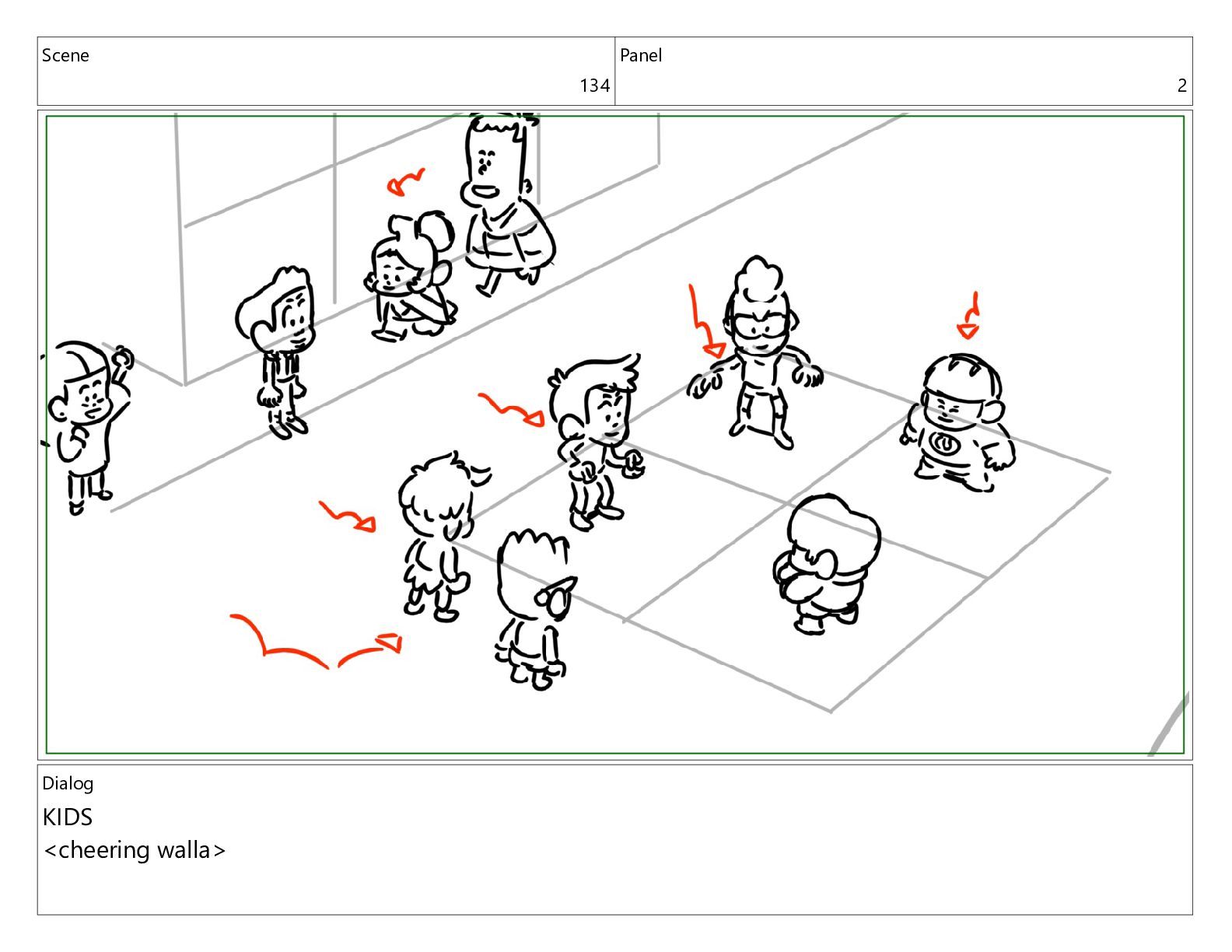 Scene
134

Panel
2

Dialog
KIDS
<cheering walla>