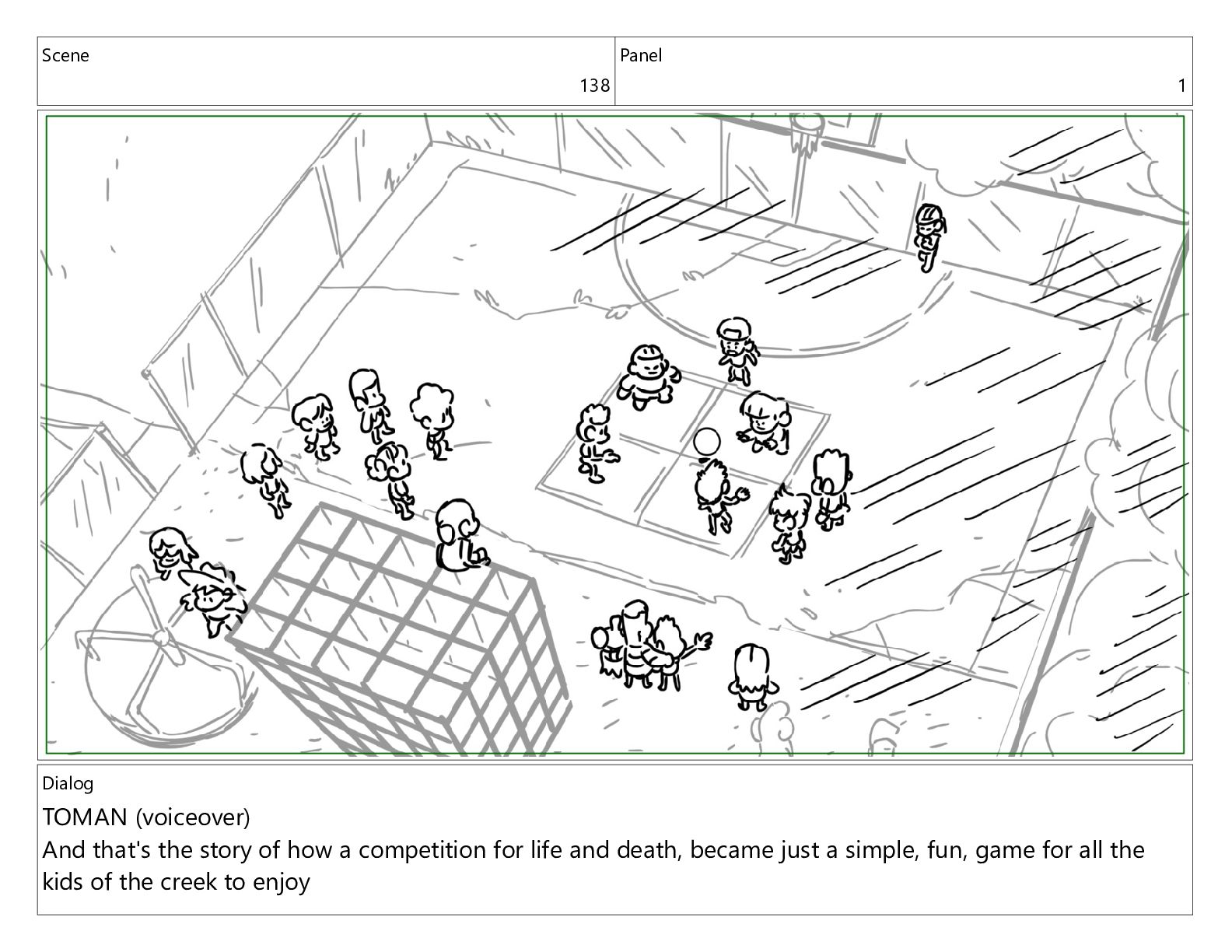 Scene
138

Panel
1

Dialog
TOMAN (voiceover)
And that's the story of how a competition for life and death, became just a simple, fun, game for all the kids of the creek to enjoy