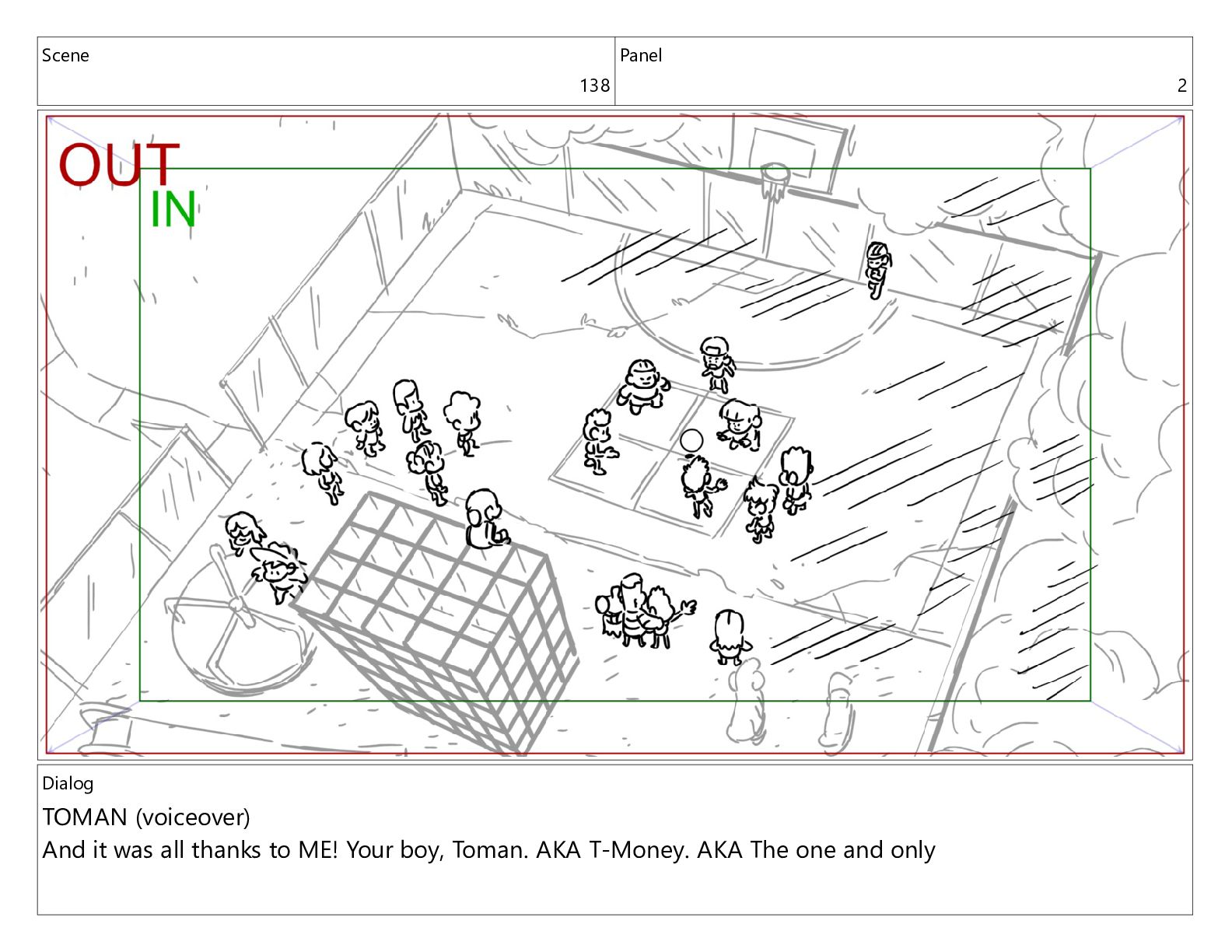 Scene
138

Panel
2

OUT
IN

Dialog
TOMAN (voiceover)
And it was all thanks to ME! Your boy, Toman. AKA T-Money. AKA The one and only