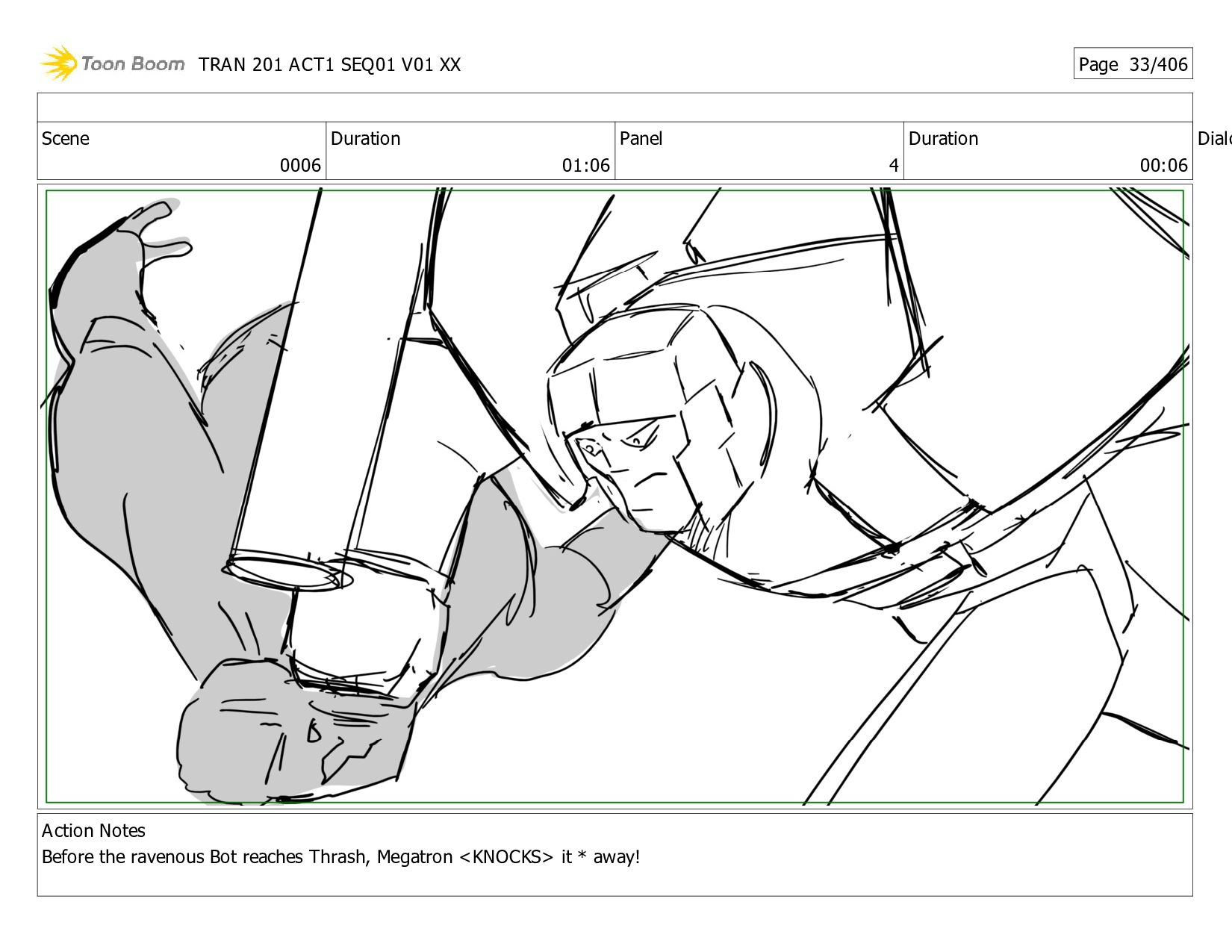 Toon Boom TRAN 201 ACT1 SEQ01 V01 XX

Page 33/406

| Scene | Duration | Panel | Duration | Dialo |
|---|---|---|---|---|
| 0006 | 01:06 | 4 | 00:06 | |

Action Notes
Before the ravenous Bot reaches Thrash, Megatron <KNOCKS> it * away!