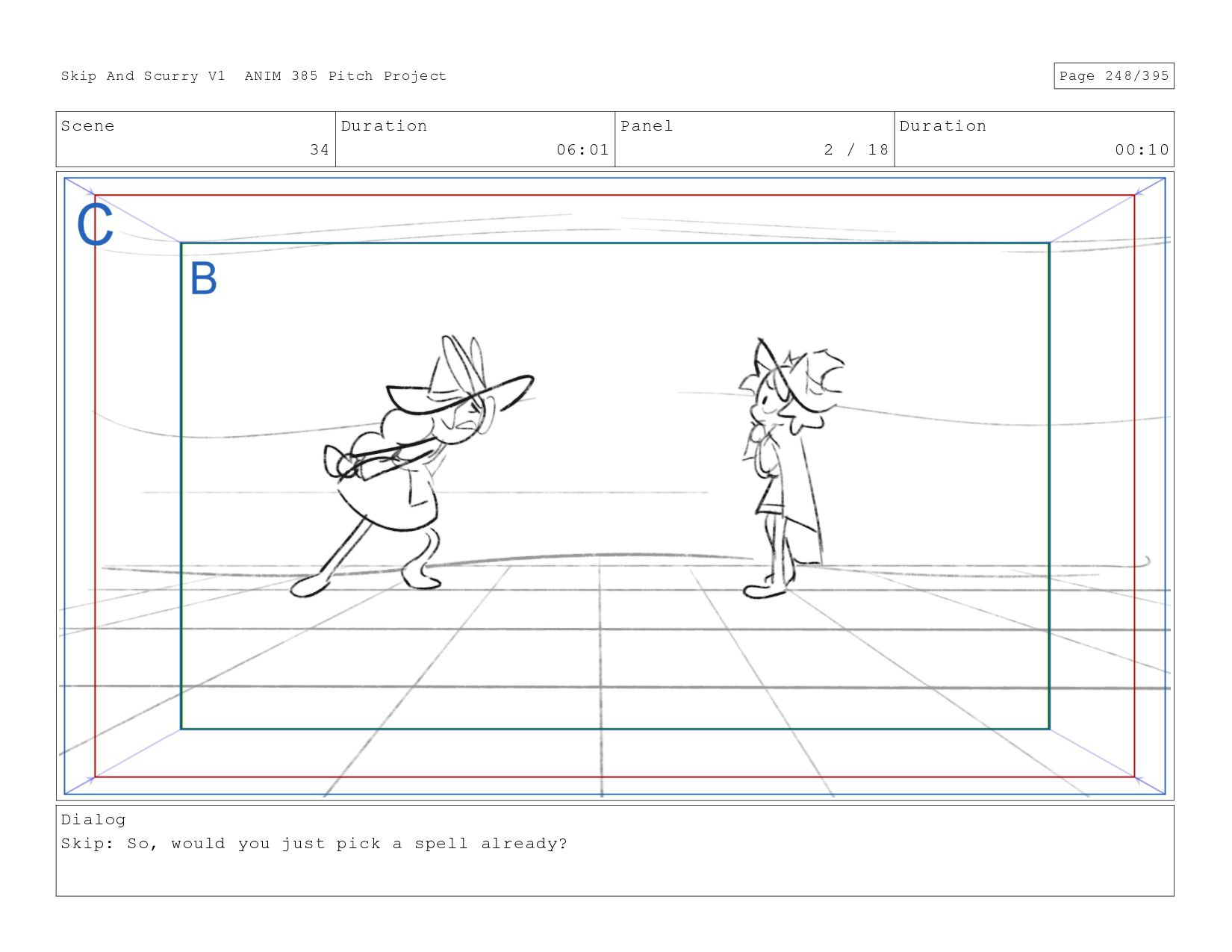 Skip And Scurry V1 ANIM 385 Pitch Project

Page 248/395

| Scene | Duration | Panel | Duration |
|---|---|---|---|
| 34 | 06:01 | 2 / 18 | 00:10 |

C

B

Dialog
Skip: So, would you just pick a spell already?