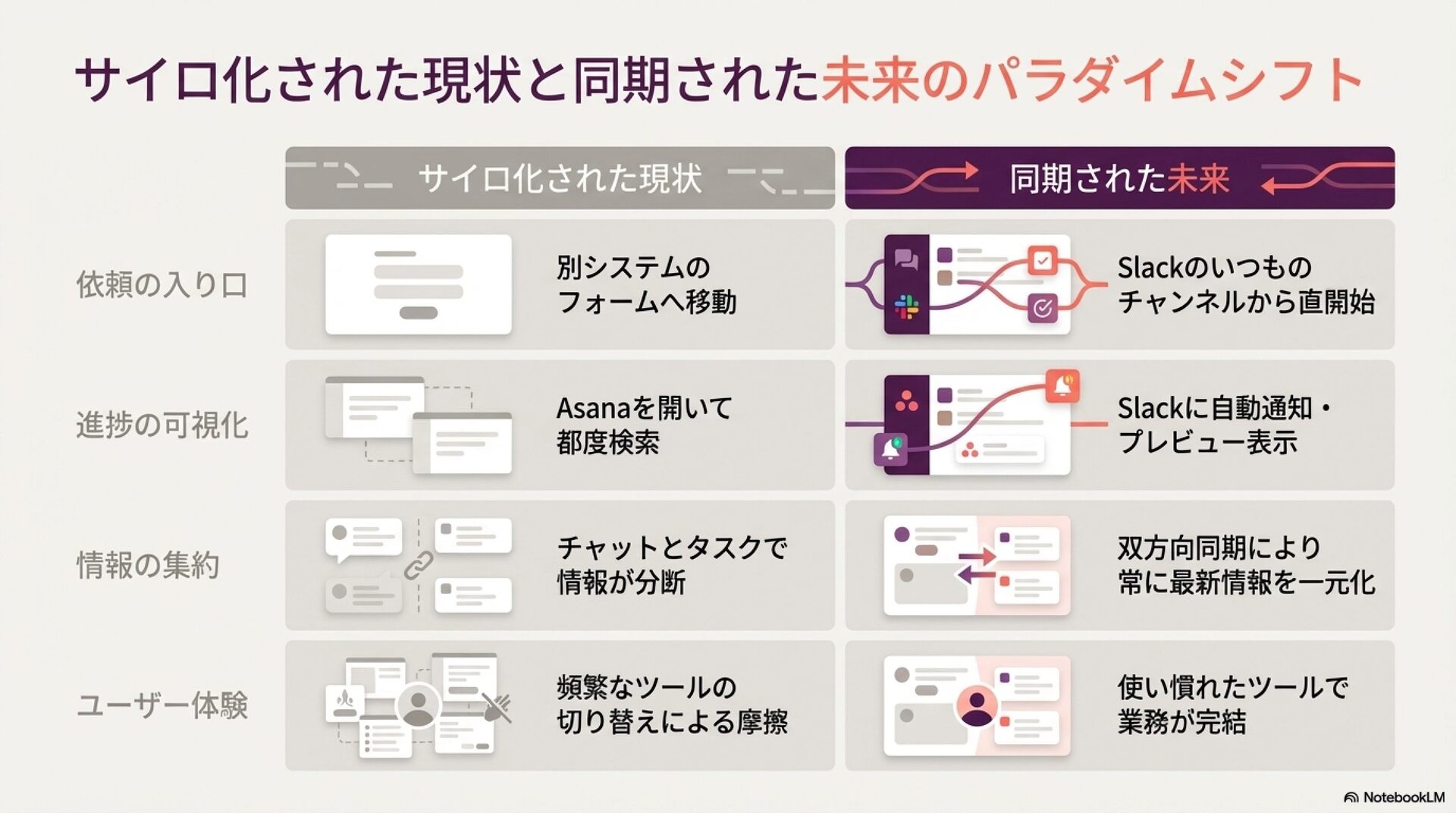 サイロ化された現状と同期された未来のパラダイムシフト

| | サイロ化された現状 | 同期された未来 |
|---|---|---|
| 依頼の入り口 | 別システムのフォームへ移動 | Slackのいつものチャンネルから直開始 |
| 進捗の可視化 | Asanaを開いて都度検索 | Slackに自動通知・プレビュー表示 |
| 情報の集約 | チャットとタスクで情報が分断 | 双方向同期により常に最新情報を一元化 |
| ユーザー体験 | 頻繁なツールの切り替えによる摩擦 | 使い慣れたツールで業務が完結 |

NotebookLM