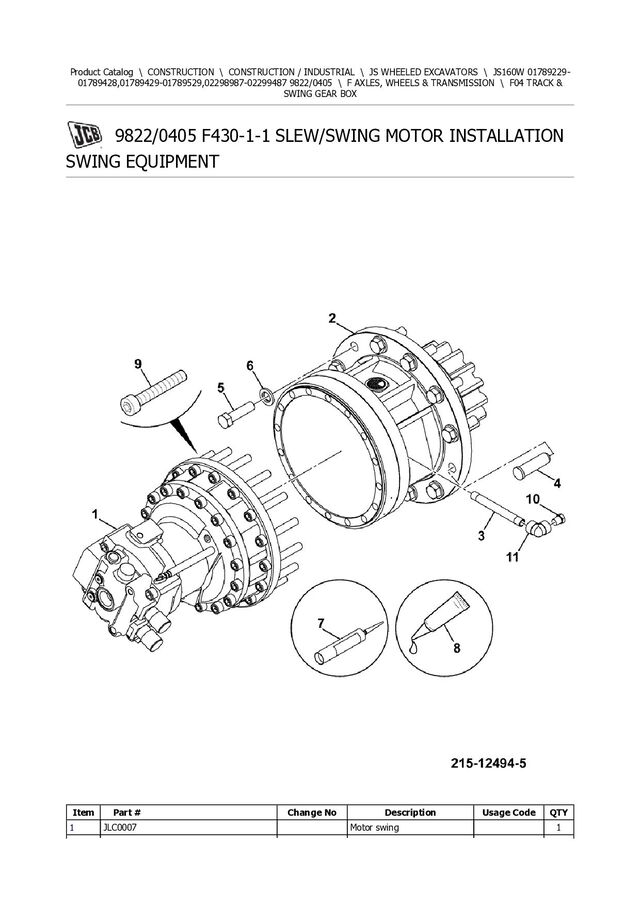 Product Catalog \ CONSTRUCTION \ CONSTRUCTION / INDUSTRIAL \ JS WHEELED EXCAVATORS \ JS160W 01789229-01789428,01789429-01789529,02298987-02299487 9822/0405 \ F AXLES, WHEELS & TRANSMISSION \ F04 TRACK & SWING GEAR BOX

JCB 9822/0405 F430-1-1 SLEW/SWING MOTOR INSTALLATION SWING EQUIPMENT

9
6
5
2
1
4
10
3
11
7
8

215-12494-5

| Item | Part # | Change No | Description | Usage Code | QTY |
|---|---|---|---|---|---|
| 1 | JLC0007 | | Motor swing | | 1 |