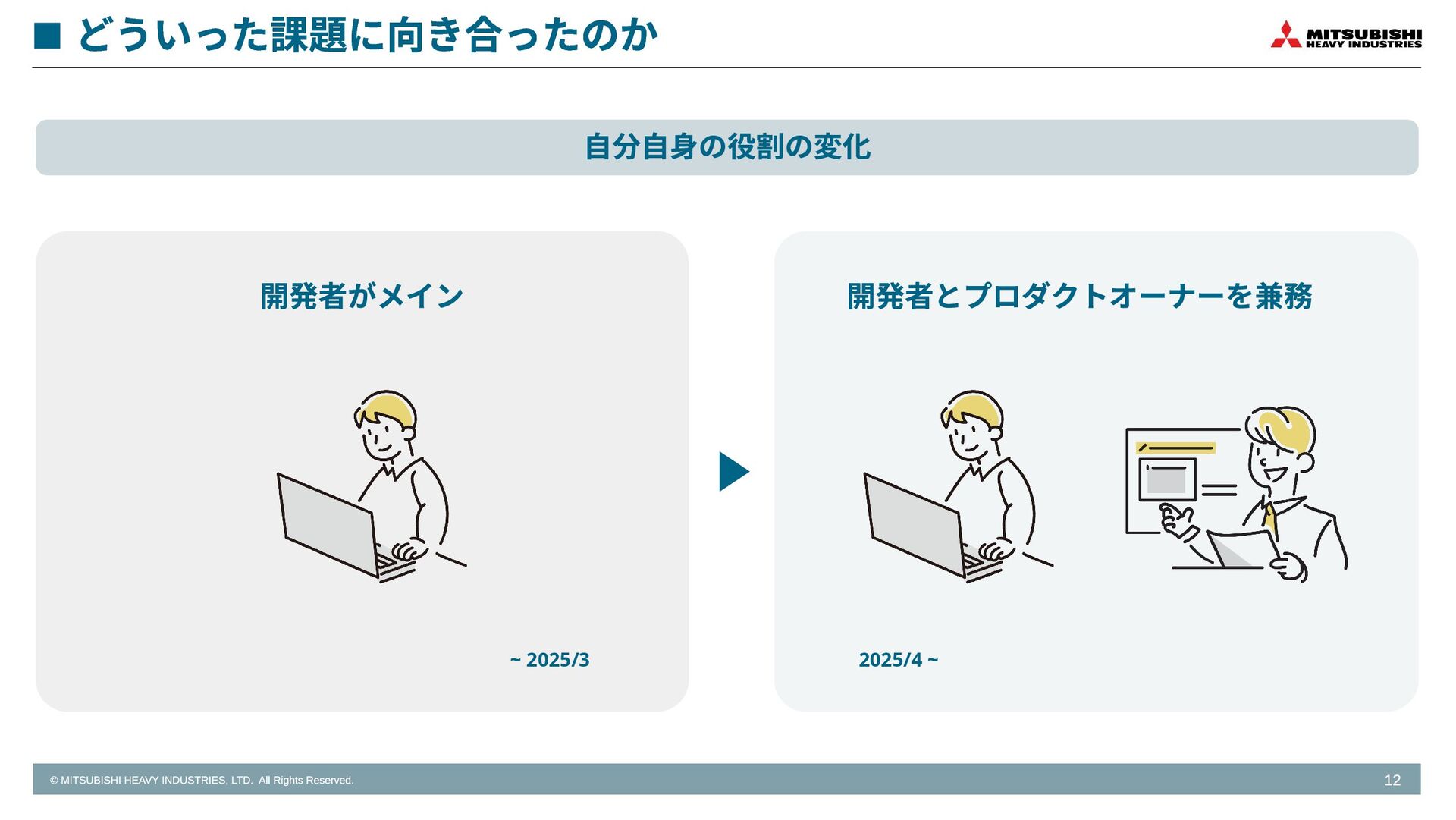 ■ どういった課題に向き合ったのか

MITSUBISHI HEAVY INDUSTRIES

自分自身の役割の変化

開発者がメイン

~ 2025/3

開発者とプロダクトオーナーを兼務

2025/4 ~

© MITSUBISHI HEAVY INDUSTRIES, LTD. All Rights Reserved.

12