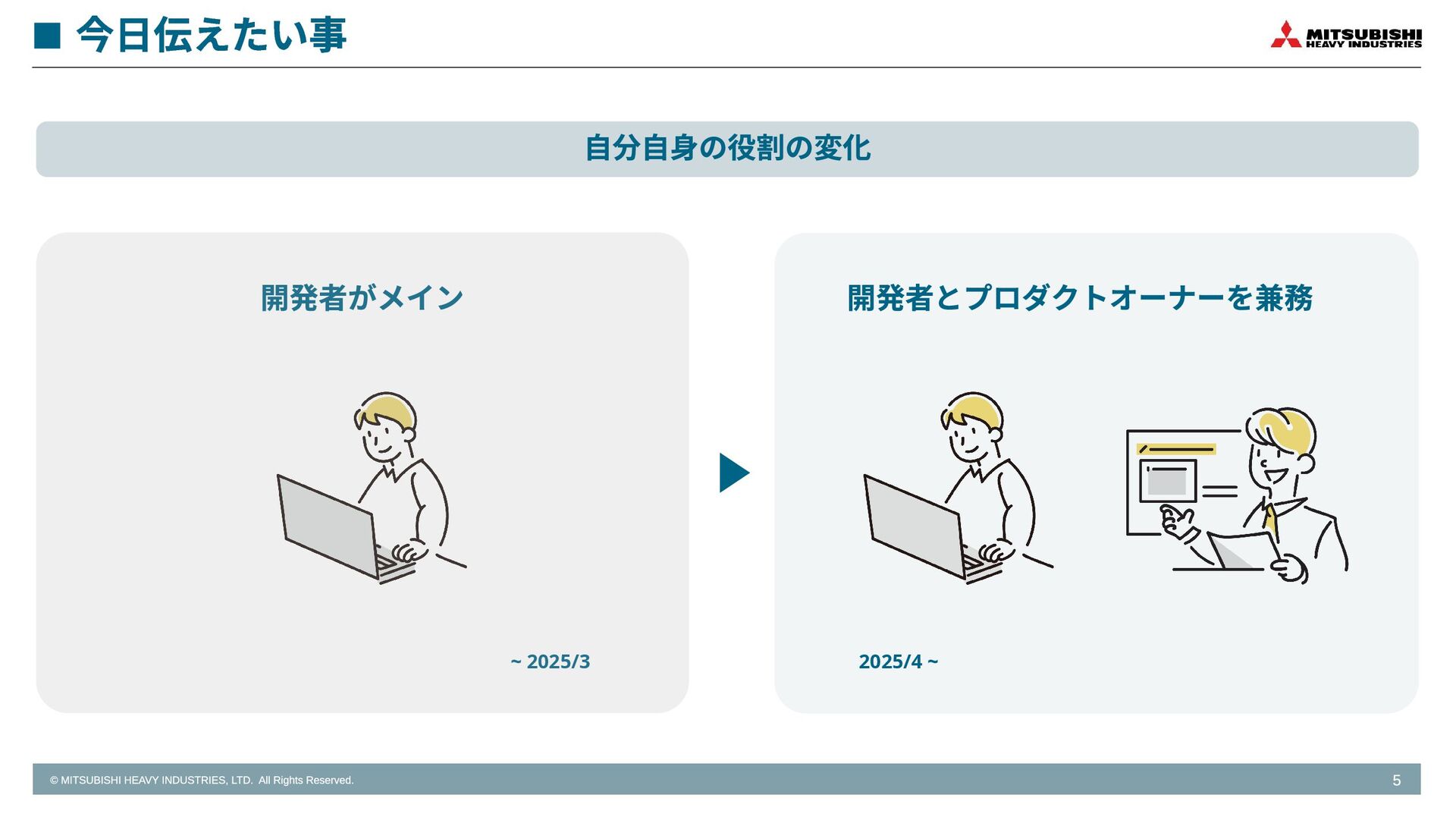 ■ 今日伝えたい事

MITSUBISHI HEAVY INDUSTRIES

自分自身の役割の変化

開発者がメイン

~ 2025/3

開発者とプロダクトオーナーを兼務

2025/4 ~

© MITSUBISHI HEAVY INDUSTRIES, LTD. All Rights Reserved.

5