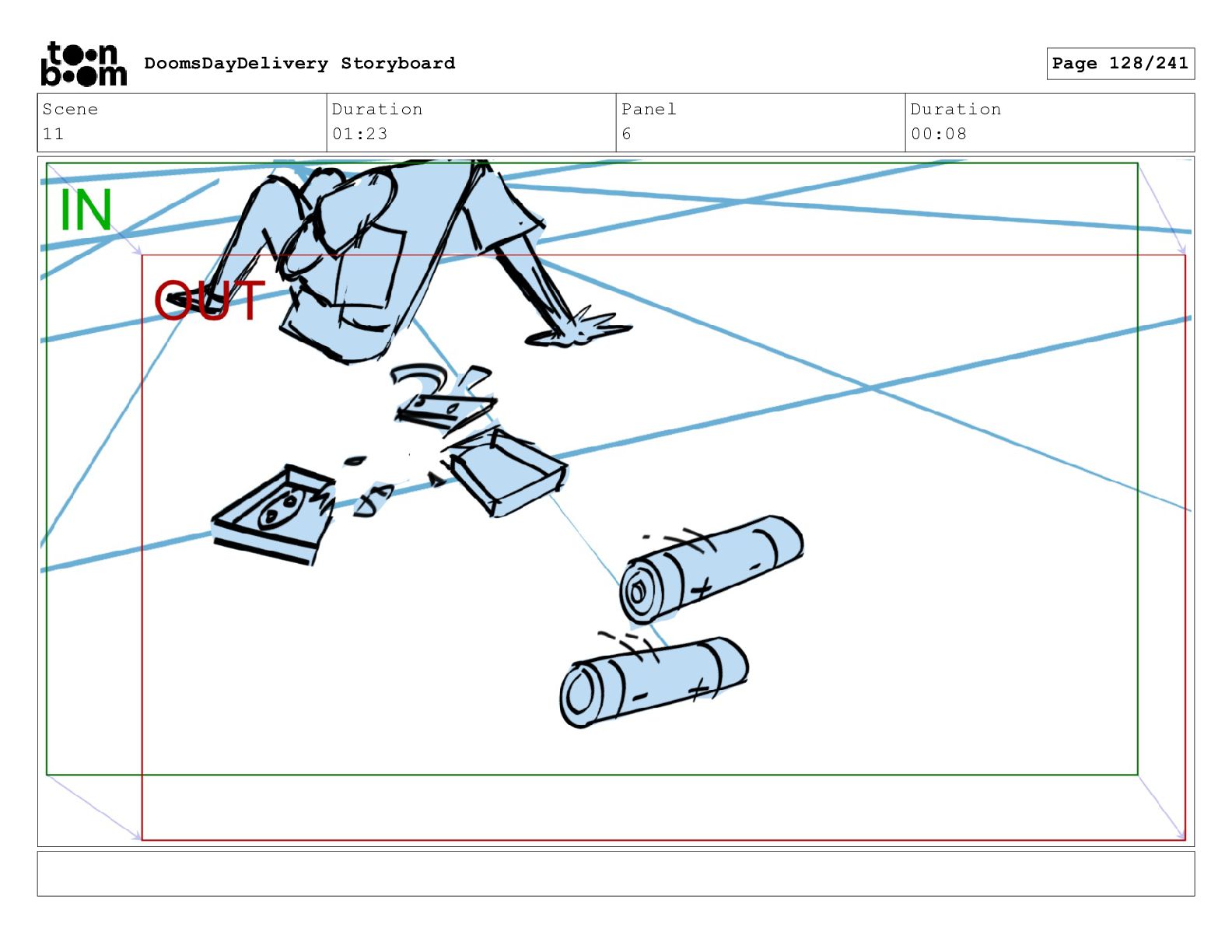 toon boom DoomsDayDelivery Storyboard

Page 128/241

| Scene | Duration | Panel | Duration |
|---|---|---|---|
| 11 | 01:23 | 6 | 00:08 |

IN

OUT