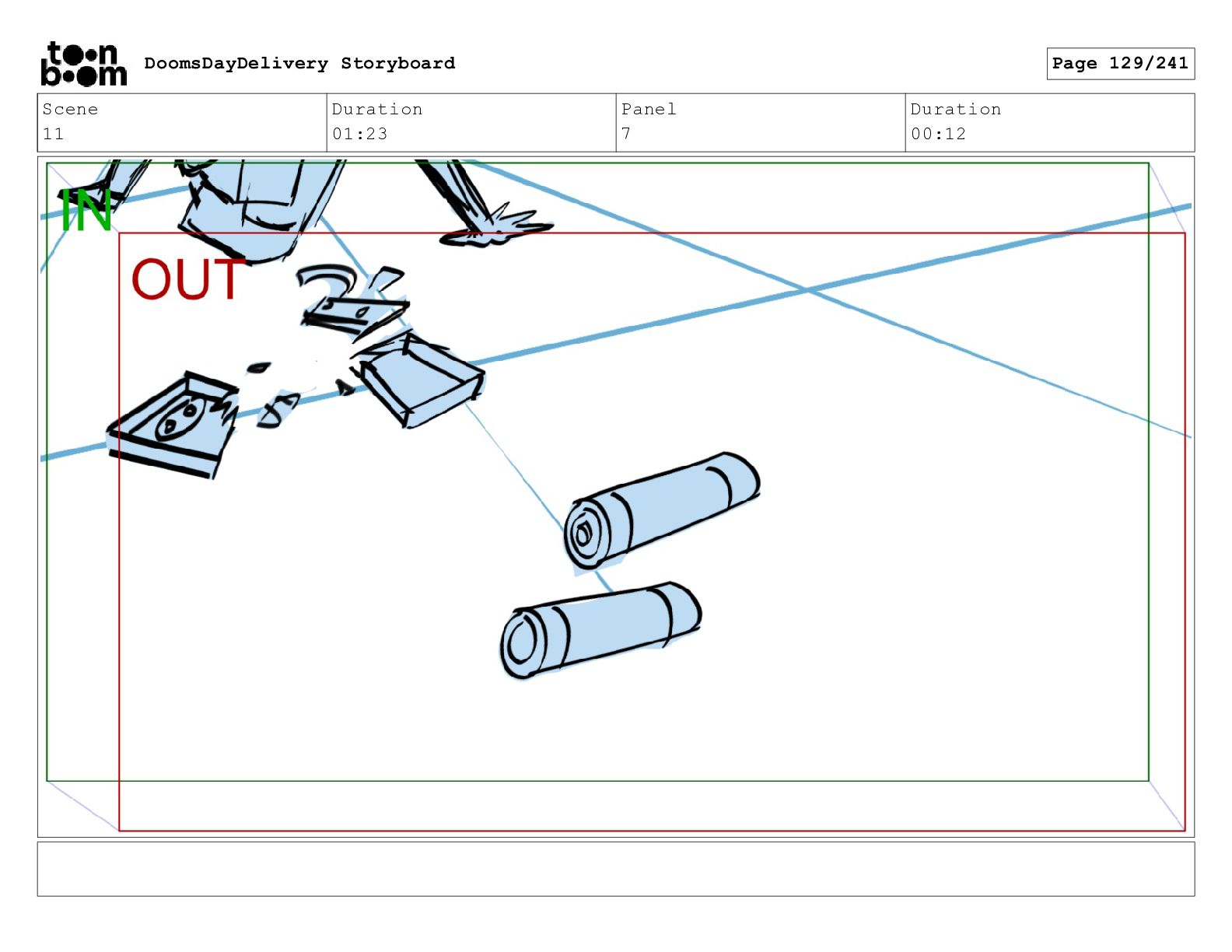 toon boom DoomsDayDelivery Storyboard

Page 129/241

| Scene | Duration | Panel | Duration |
|---|---|---|---|
| 11 | 01:23 | 7 | 00:12 |

IN

OUT