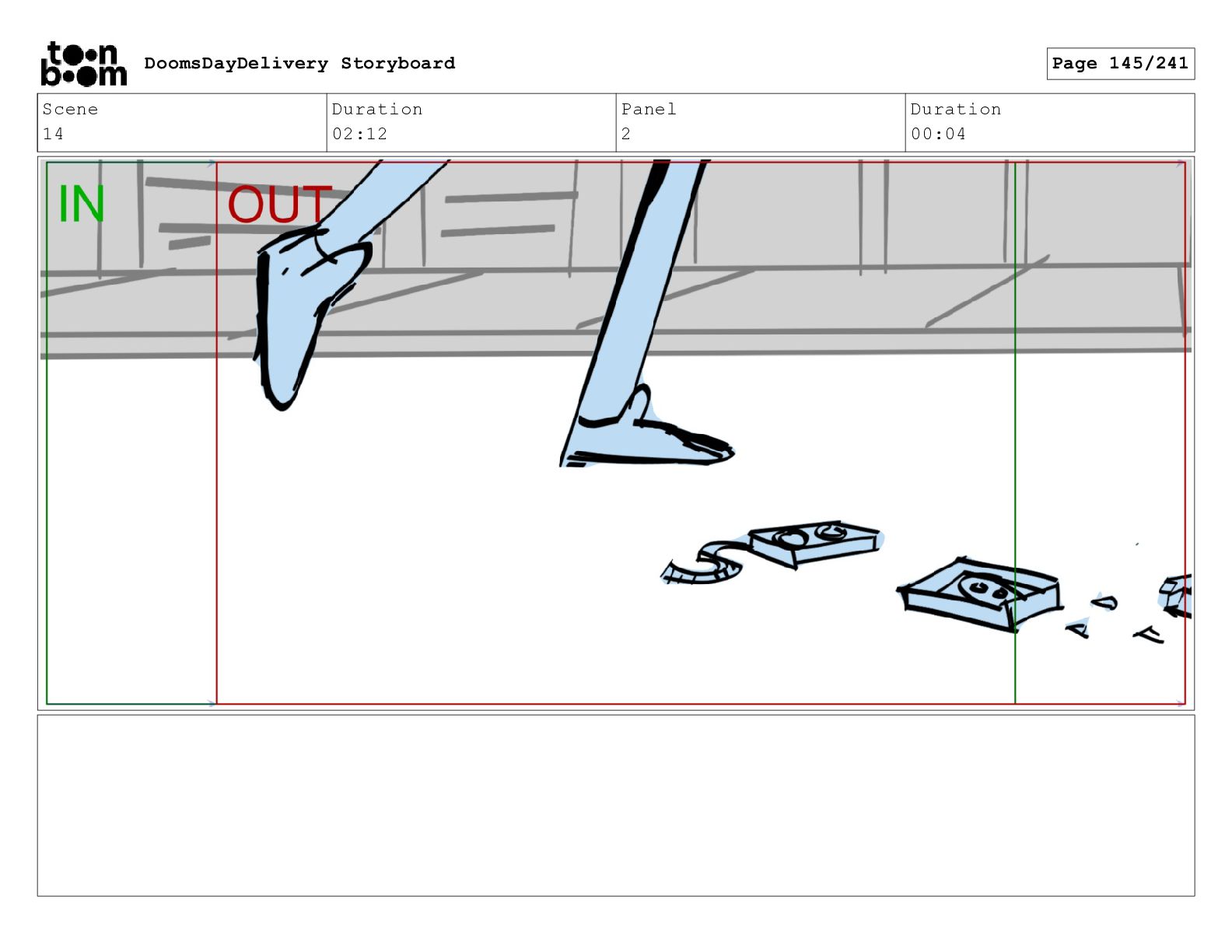 toon boom DoomsDayDelivery Storyboard

Page 145/241

| Scene | Duration | Panel | Duration |
|---|---|---|---|
| 14 | 02:12 | 2 | 00:04 |

IN

OUT