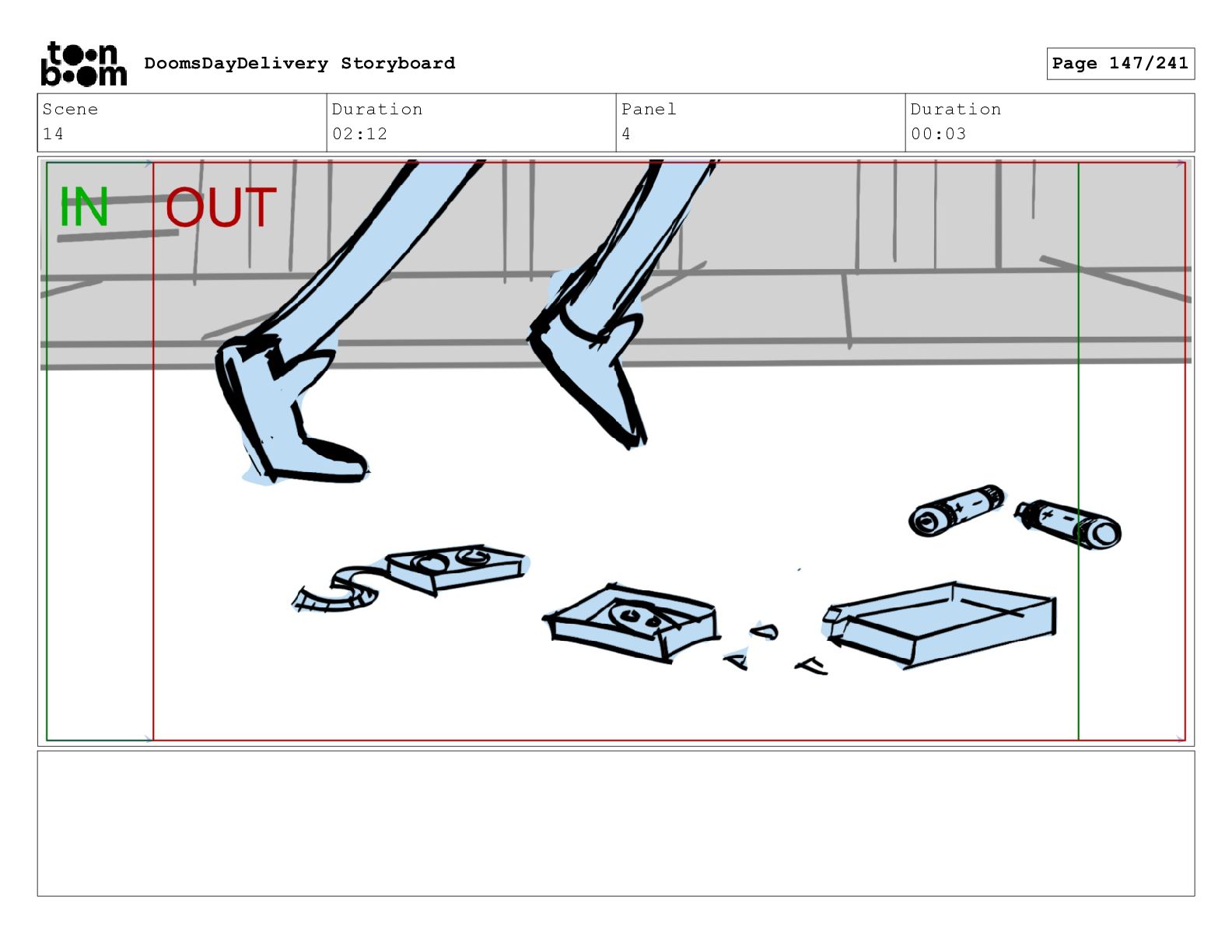 toon boom DoomsDayDelivery Storyboard

Page 147/241

| Scene | Duration | Panel | Duration |
|---|---|---|---|
| 14 | 02:12 | 4 | 00:03 |

IN OUT

+ -

+ -