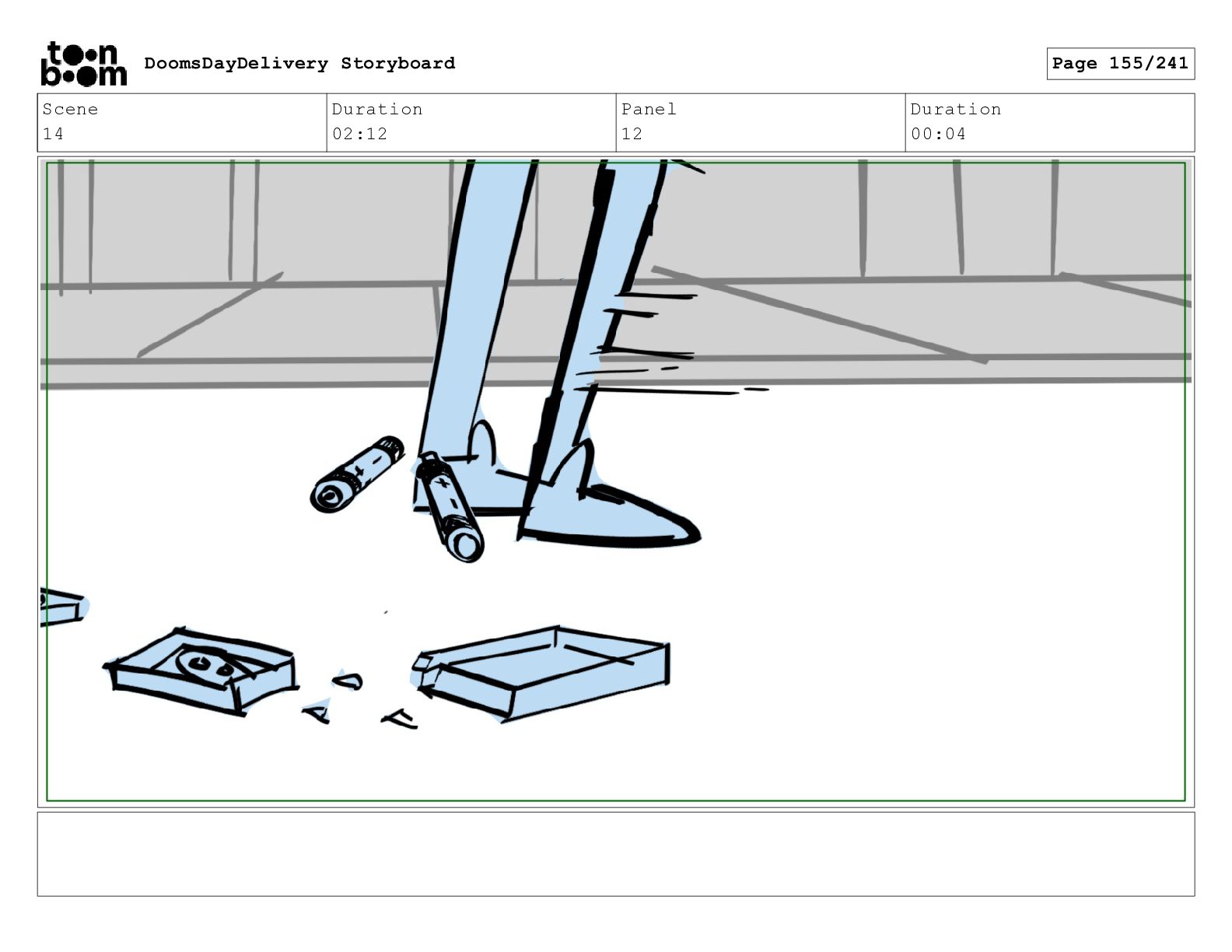 toon boom DoomsDayDelivery Storyboard

Page 155/241

| Scene | Duration | Panel | Duration |
|---|---|---|---|
| 14 | 02:12 | 12 | 00:04 |