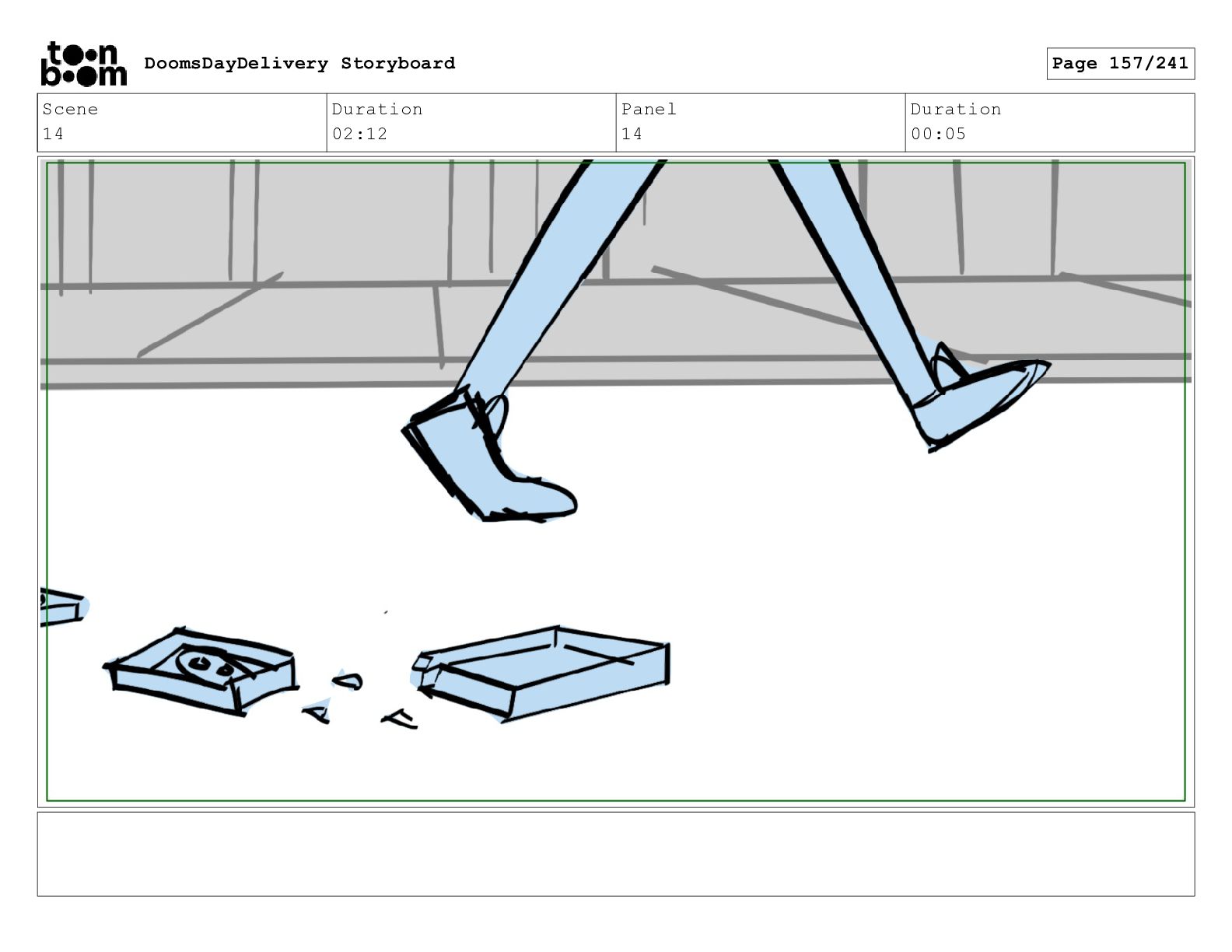 toon boom DoomsDayDelivery Storyboard

Page 157/241

| Scene | Duration | Panel | Duration |
|---|---|---|---|
| 14 | 02:12 | 14 | 00:05 |