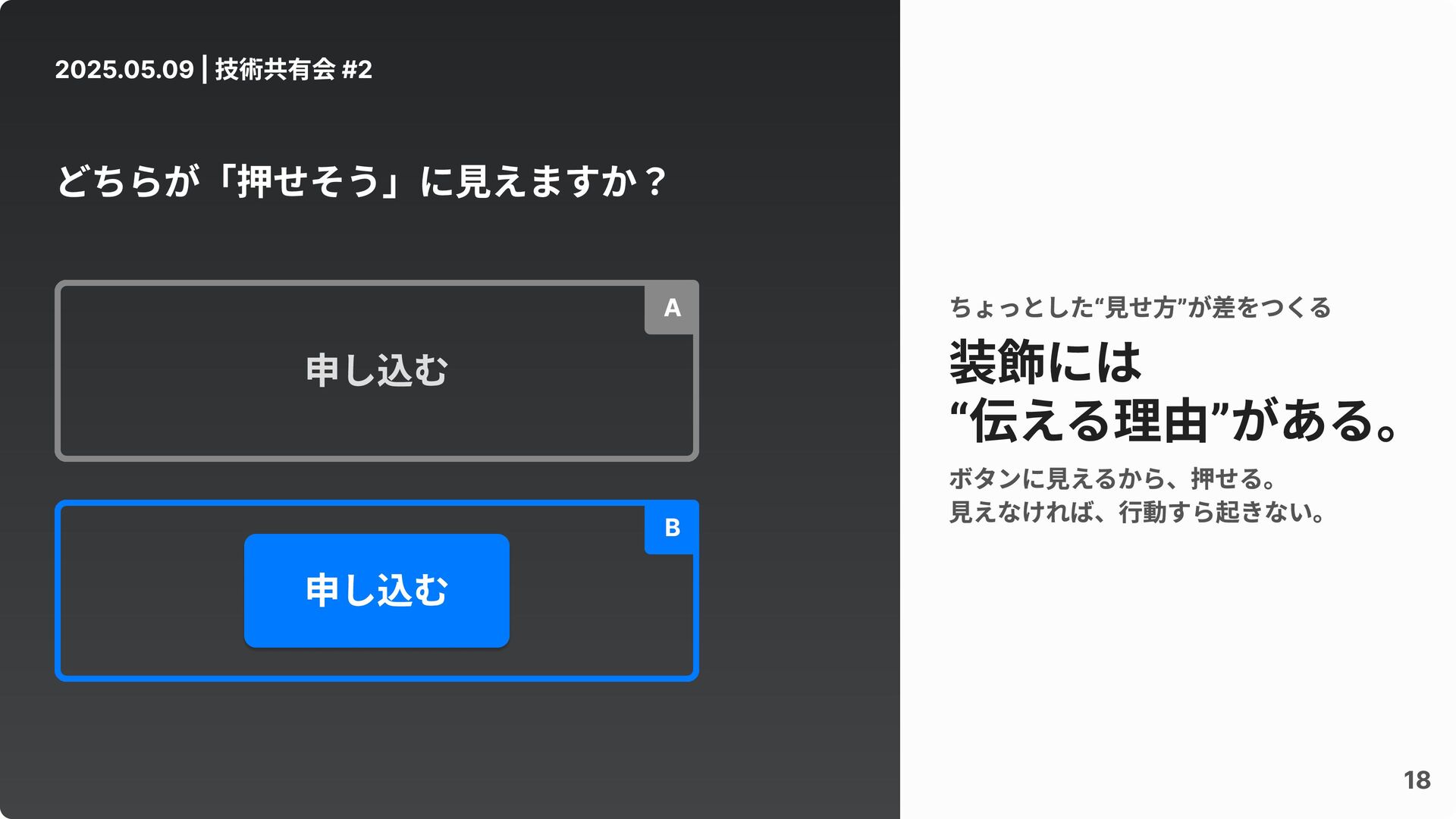 2025.05.09 | 技術共有会 #2

どちらが「押せそう」に見えますか？

A

申し込む

B

申し込む

ちょっとした“見せ方”が差をつくる

装飾には
“伝える理由”がある。

ボタンに見えるから、押せる。
見えなければ、行動すら起きない。

18