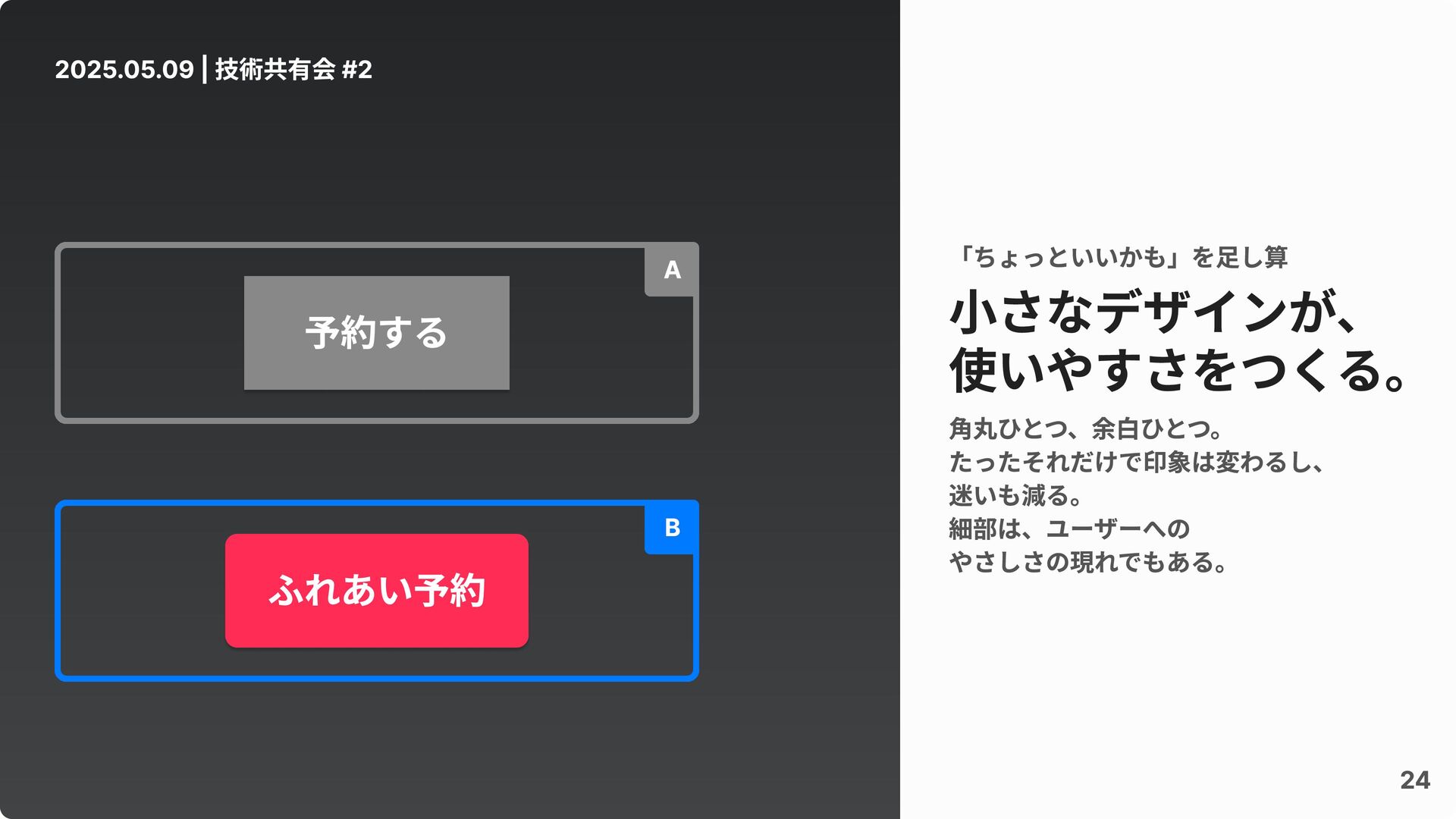 2025.05.09 | 技術共有会 #2

A

予約する

B

ふれあい予約

「ちょっといいかも」を足し算

小さなデザインが、
使いやすさをつくる。

角丸ひとつ、余白ひとつ。
たったそれだけで印象は変わるし、
迷いも減る。
細部は、ユーザーへの
やさしさの現れでもある。

24