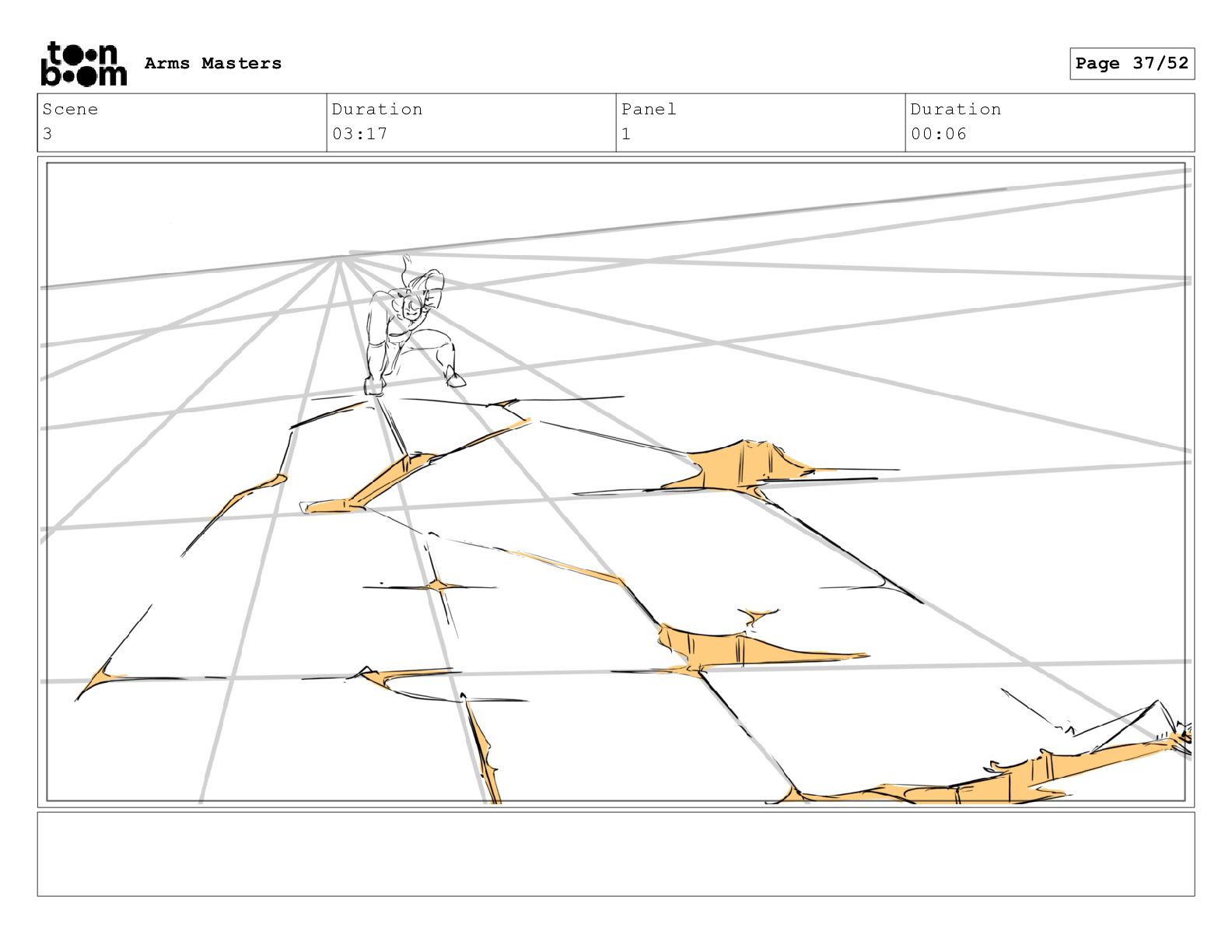 toon boom Arms Masters

Page 37/52

| Scene | Duration | Panel | Duration |
|---|---|---|---|
| 3 | 03:17 | 1 | 00:06 |