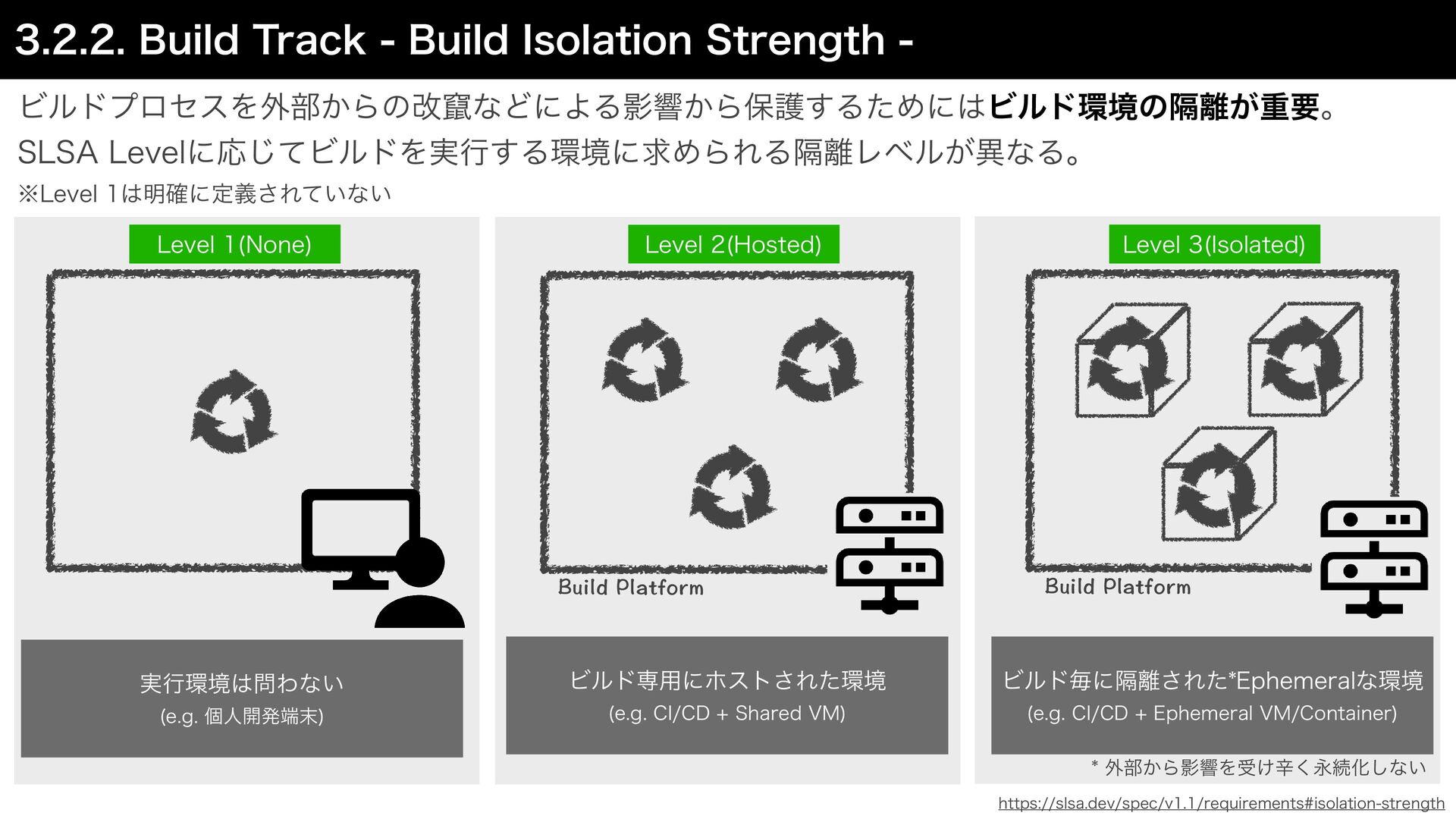 3.2.2. Build Track - Build Isolation Strength -

ビルドプロセスを外部からの改竄などによる影響から保護するためにはビルド環境の隔離が重要。
SLSA Levelに応じてビルドを実行する環境に求められる隔離レベルが異なる。
※Level 1は明確に定義されていない

Level 1(None)

実行環境は問わない
(e.g. 個人開発端末)

Level 2(Hosted)

Build Platform

ビルド専用にホストされた環境
(e.g. CI/CD + Shared VM)

Level 3(Isolated)

Build Platform

ビルド毎に隔離された*Ephemeralな環境
(e.g. CI/CD + Ephemeral VM/Container)

* 外部から影響を受け辛く永続化しない

https://slsa.dev/spec/v1.1/requirements#isolation-strength