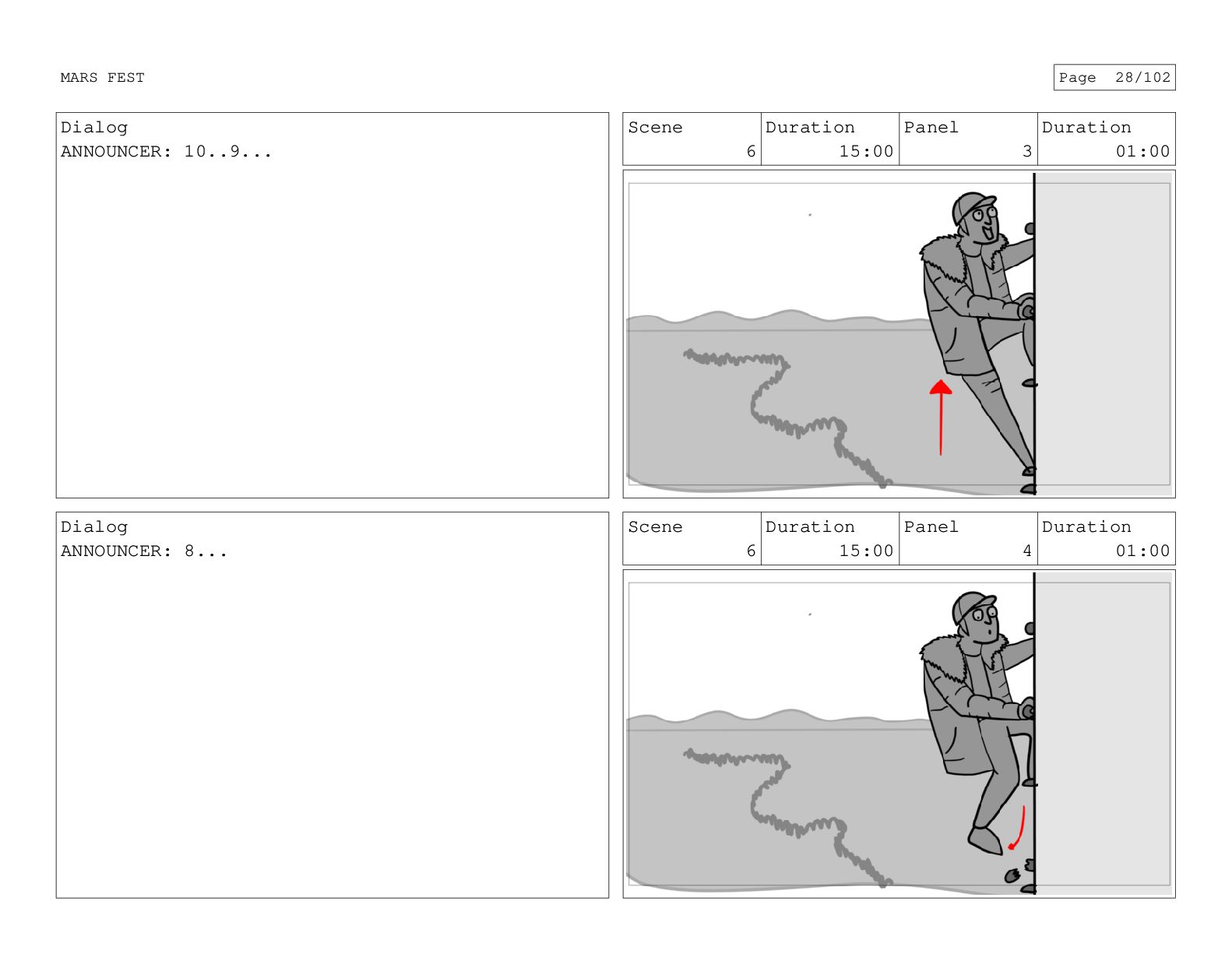 MARS FEST

Page 28/102

Dialog
ANNOUNCER: 10..9...

| Scene | Duration | Panel | Duration |
|---|---|---|---|
| 6 | 15:00 | 3 | 01:00 |

Dialog
ANNOUNCER: 8...

| Scene | Duration | Panel | Duration |
|---|---|---|---|
| 6 | 15:00 | 4 | 01:00 |