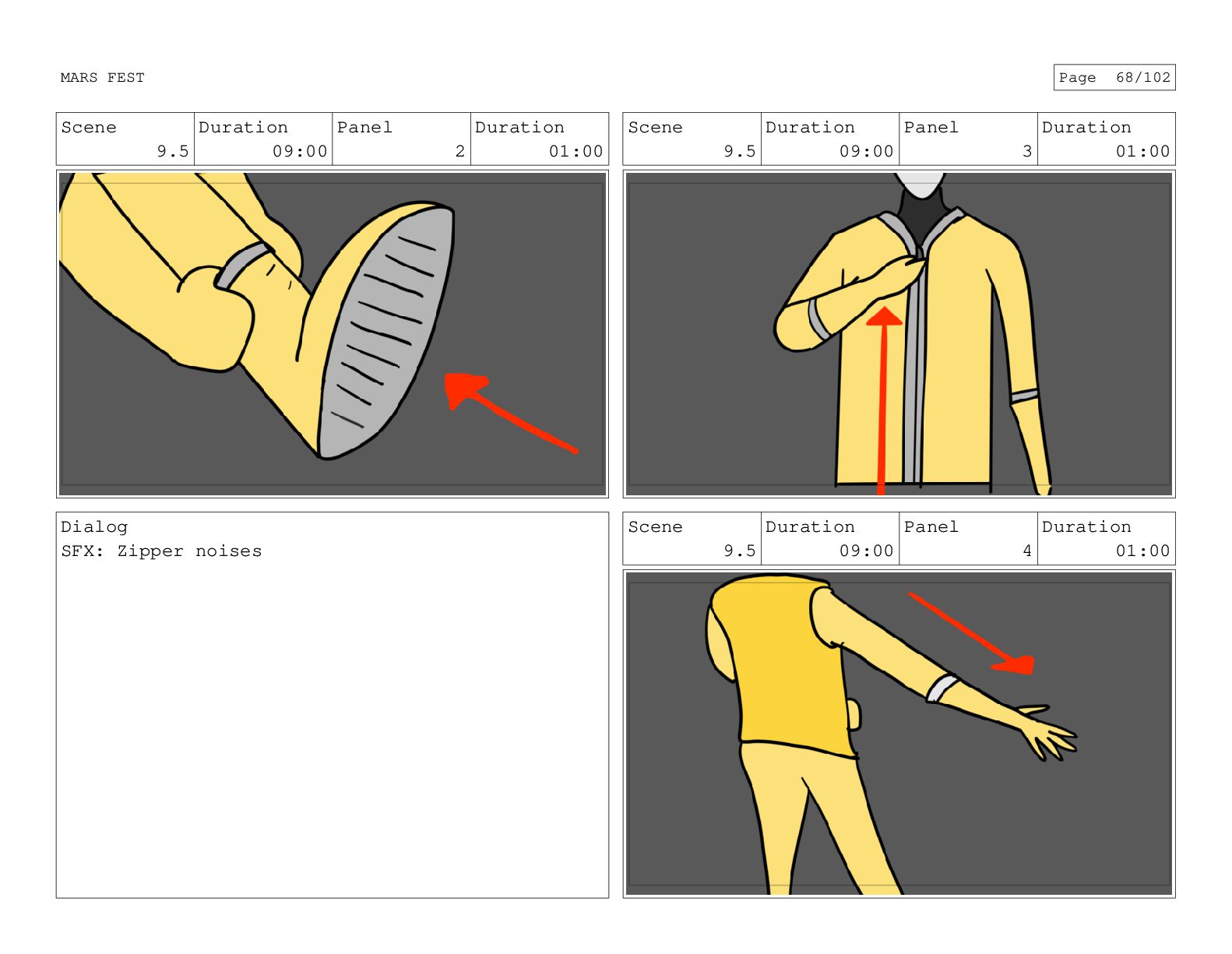 MARS FEST

Page 68/102

| Scene | Duration | Panel | Duration |
|---|---|---|---|
| 9.5 | 09:00 | 2 | 01:00 |

| Scene | Duration | Panel | Duration |
|---|---|---|---|
| 9.5 | 09:00 | 3 | 01:00 |

Dialog
SFX: Zipper noises

| Scene | Duration | Panel | Duration |
|---|---|---|---|
| 9.5 | 09:00 | 4 | 01:00 |