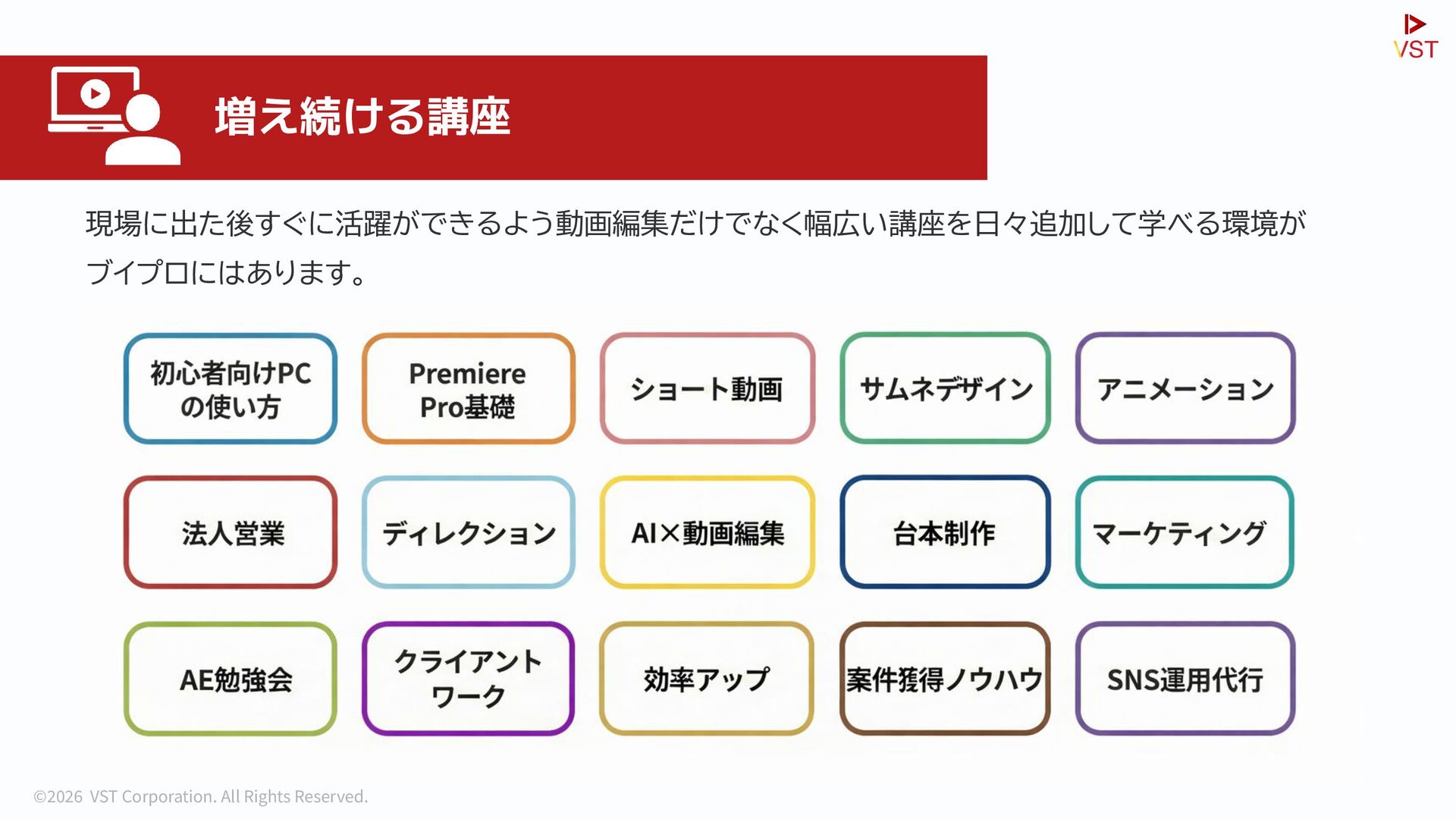 VST

増え続ける講座

現場に出た後すぐに活躍ができるよう動画編集だけでなく幅広い講座を日々追加して学べる環境がブイプロにはあります。

初心者向けPCの使い方

Premiere Pro基礎

ショート動画

サムネデザイン

アニメーション

法人営業

ディレクション

AI×動画編集

台本制作

マーケティング

AE勉強会

クライアントワーク

効率アップ

案件獲得ノウハウ

SNS運用代行

©2026 VST Corporation. All Rights Reserved.