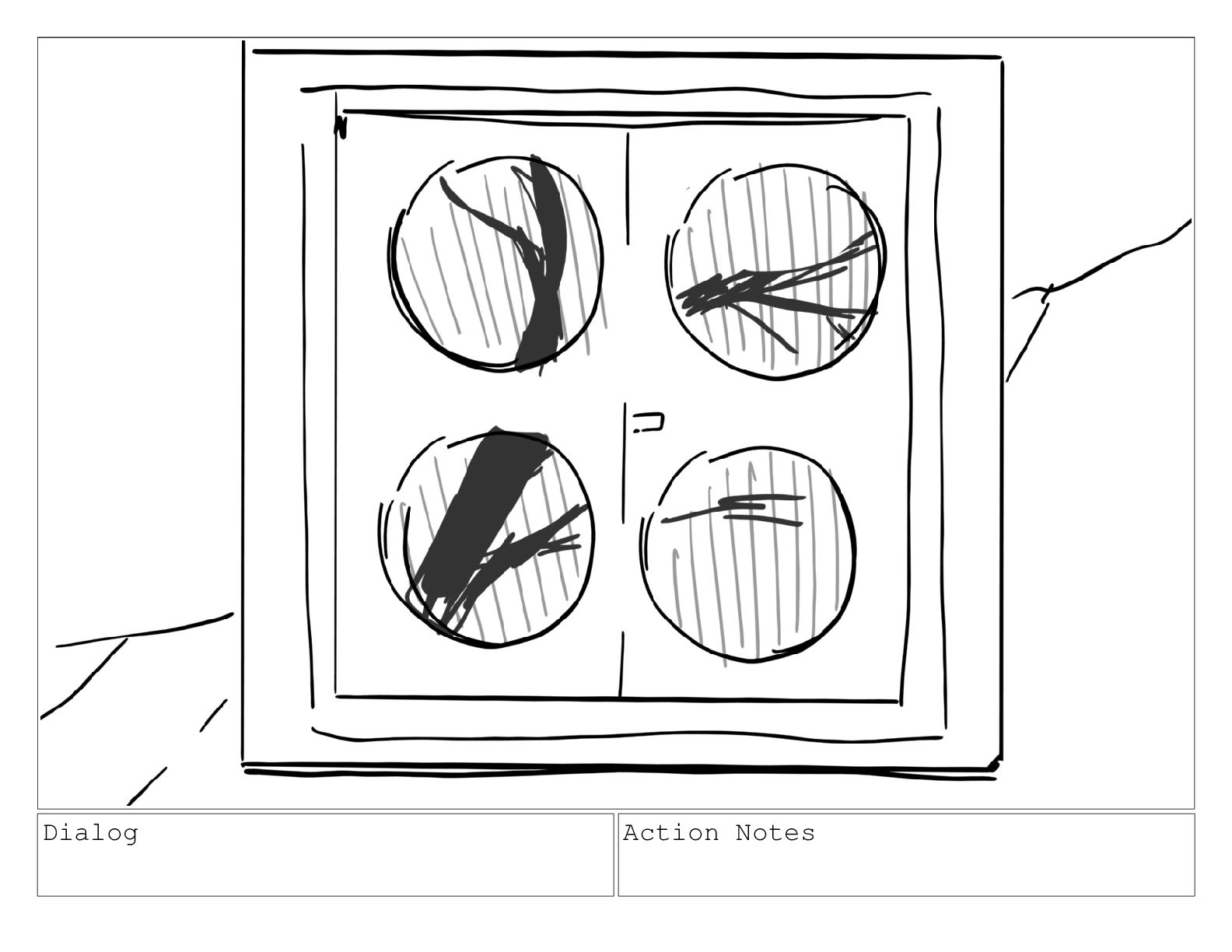 Dialog

Action Notes