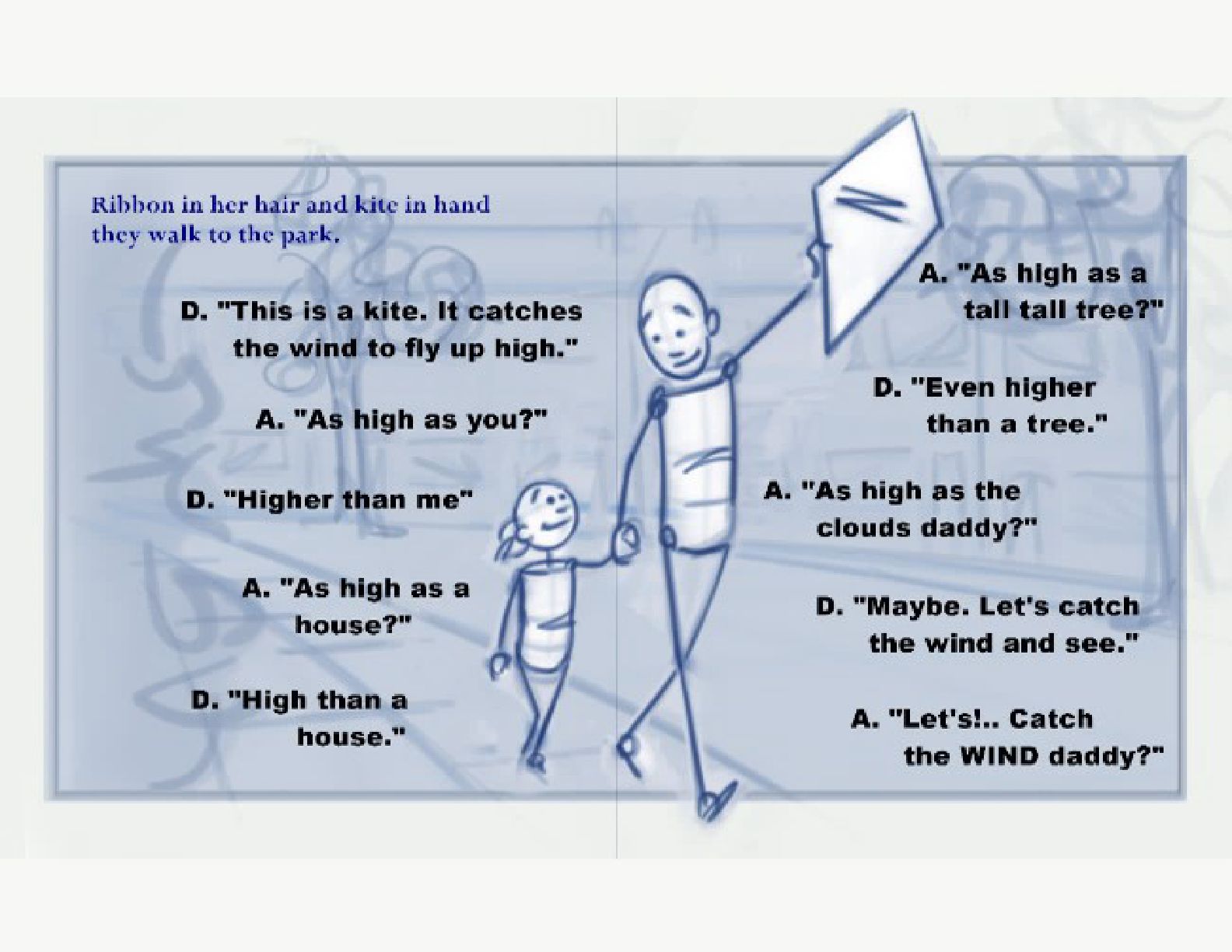 Ribbon in her hair and kite in hand they walk to the park.

D. "This is a kite. It catches the wind to fly up high."

A. "As high as you?"

D. "Higher than me"

A. "As high as a house?"

D. "High than a house."

A. "As high as a tall tall tree?"

D. "Even higher than a tree."

A. "As high as the clouds daddy?"

D. "Maybe. Let's catch the wind and see."

A. "Let's!.. Catch the WIND daddy?"