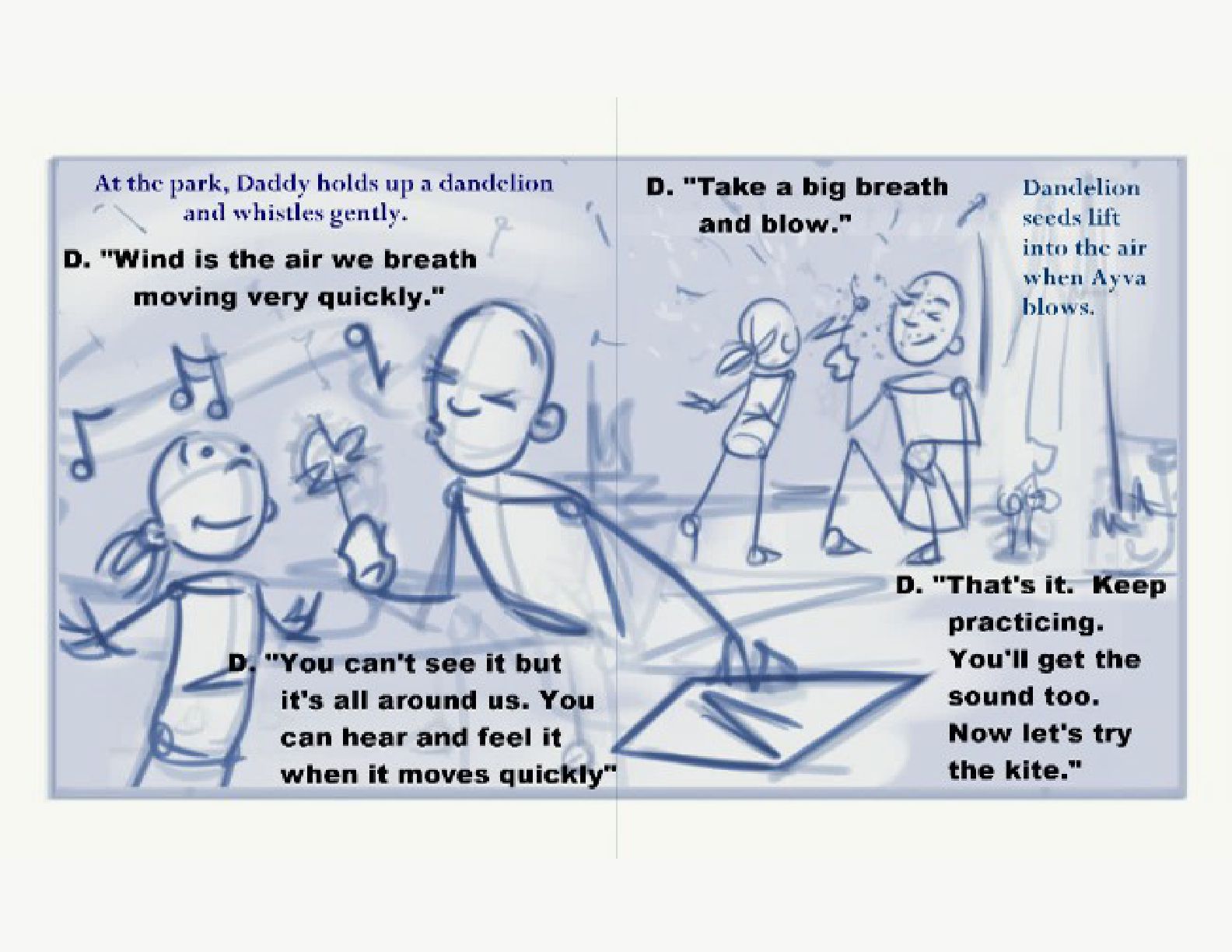 At the park, Daddy holds up a dandelion and whistles gently.

D. "Wind is the air we breath moving very quickly."

D. "You can't see it but it's all around us. You can hear and feel it when it moves quickly"

D. "Take a big breath and blow."

Dandelion seeds lift into the air when Ayva blows.

D. "That's it. Keep practicing. You'll get the sound too. Now let's try the kite."