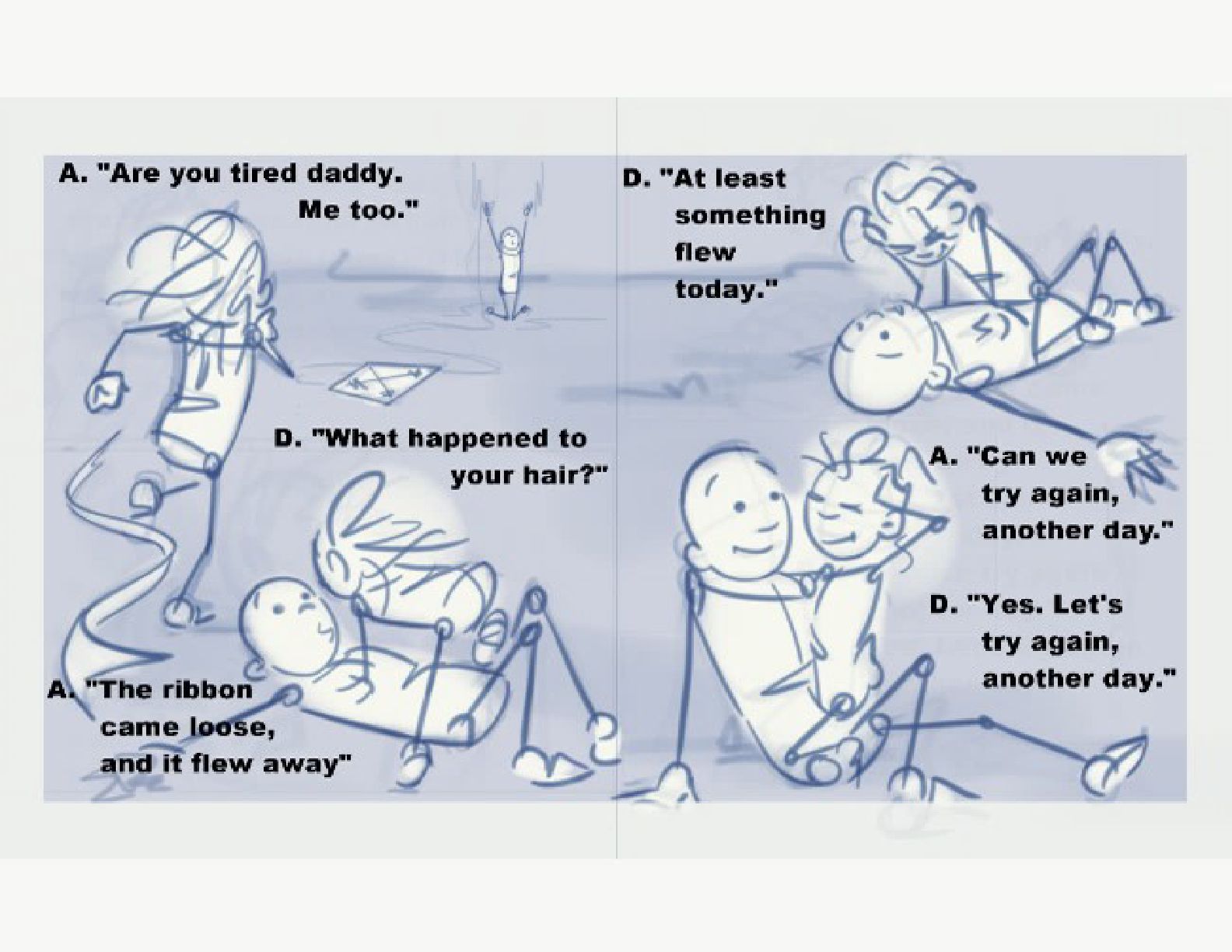 A. "Are you tired daddy. Me too."

D. "What happened to your hair?"

A. "The ribbon came loose, and it flew away"

D. "At least something flew today."

A. "Can we try again, another day."

D. "Yes. Let's try again, another day."