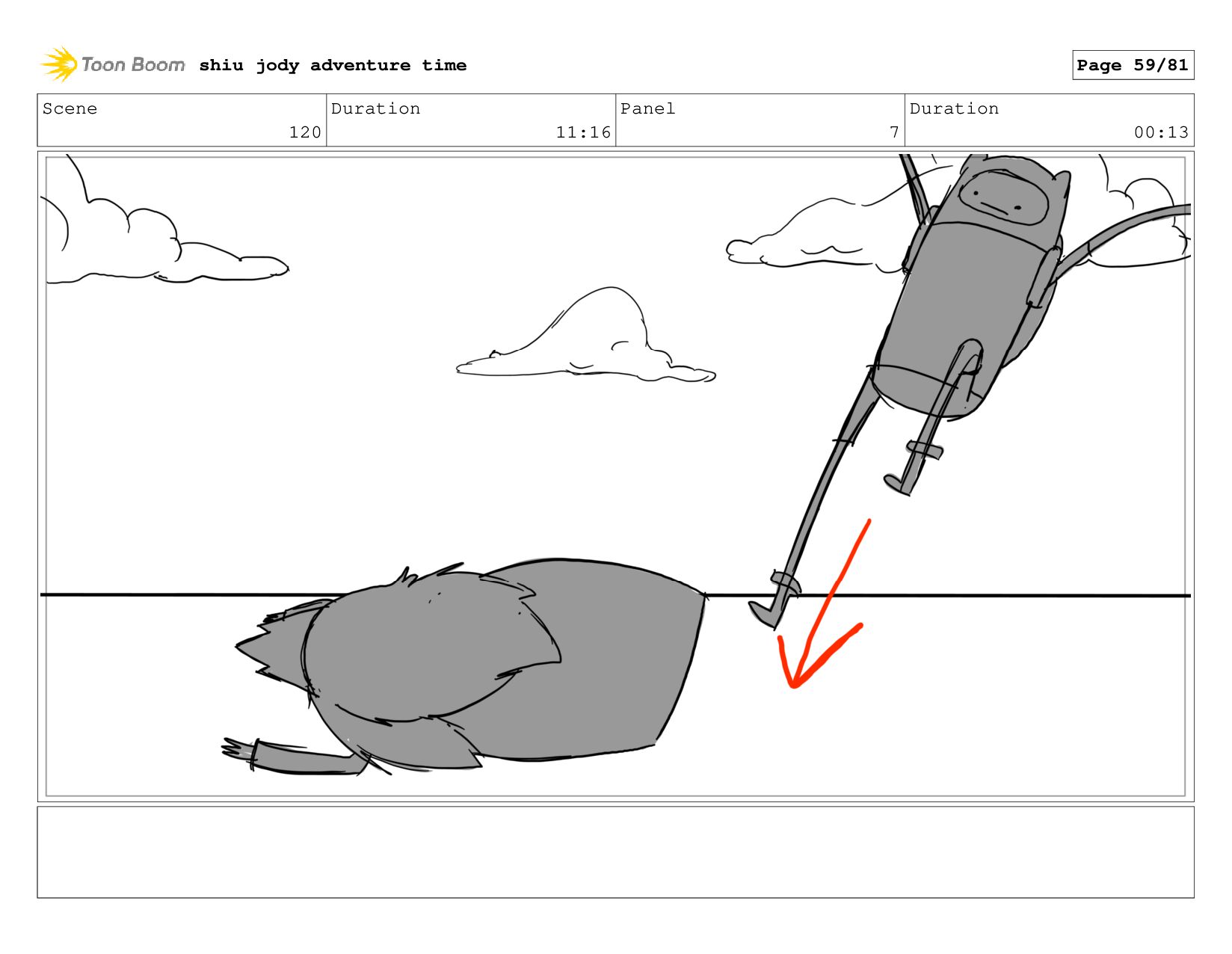 Toon Boom shiu jody adventure time

Page 59/81

| Scene | Duration | Panel | Duration |
|---|---|---|---|
| 120 | 11:16 | 7 | 00:13 |