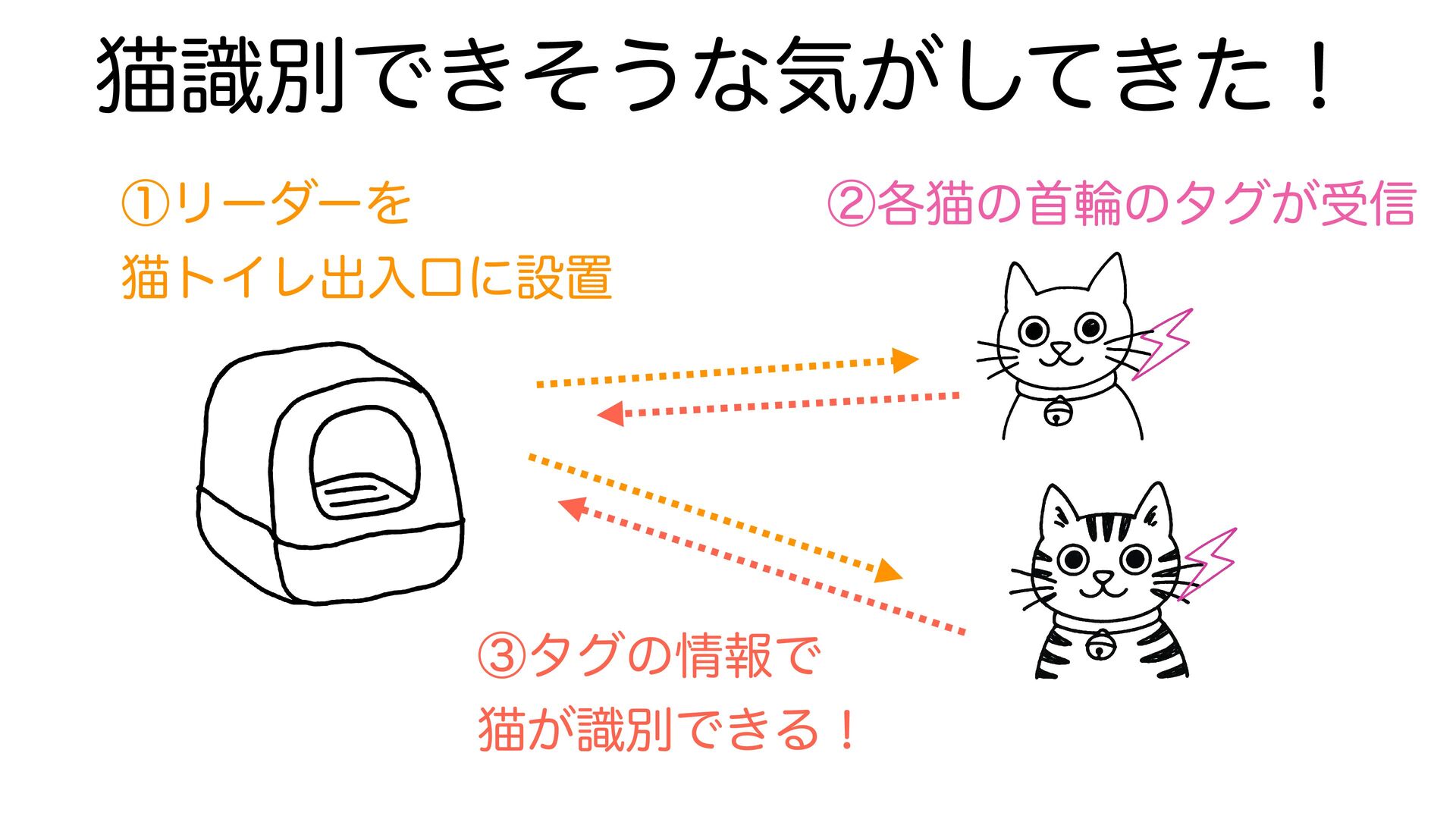 猫識別できそうな気がしてきた！

①リーダーを
猫トイレ出入口に設置

②各猫の首輪のタグが受信

③タグの情報で
猫が識別できる！