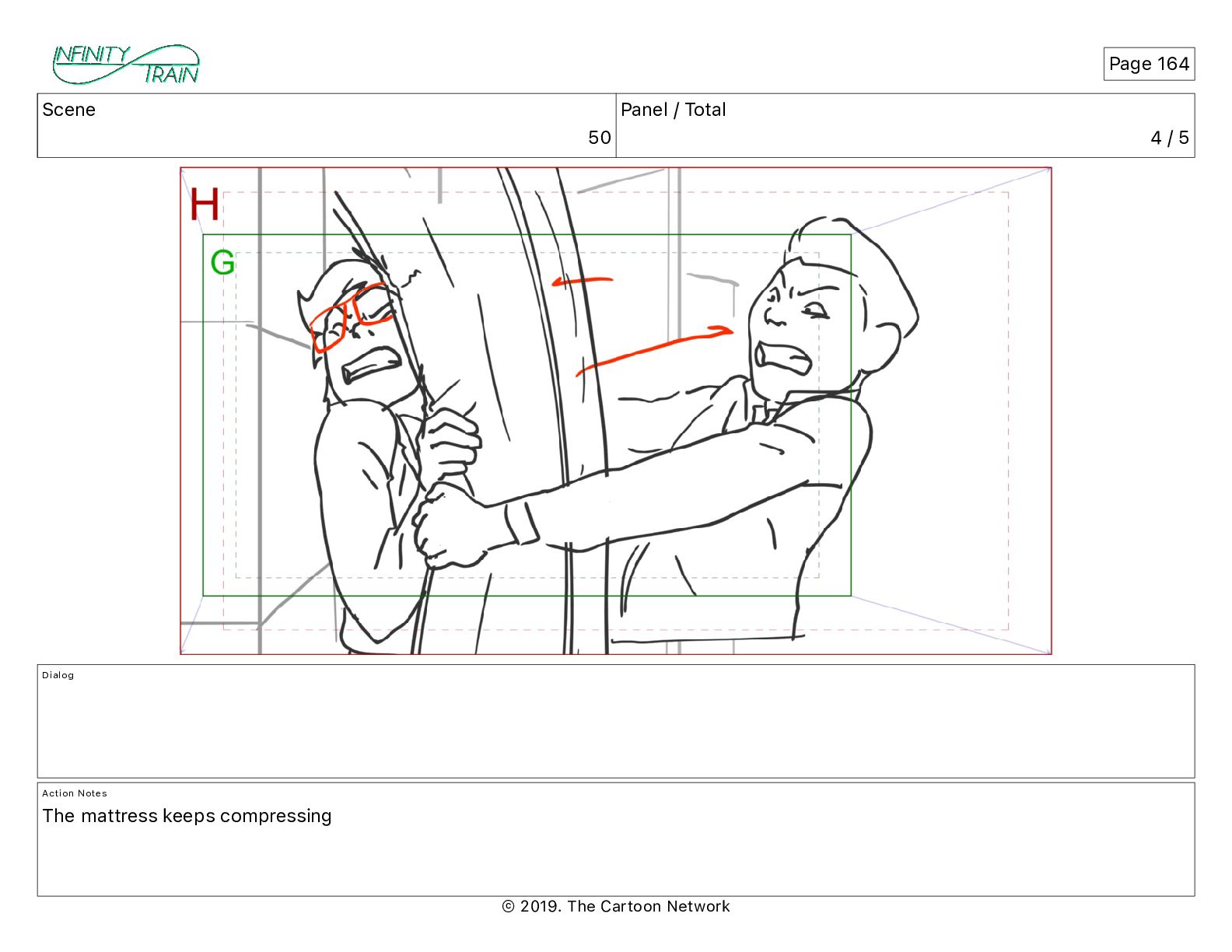 INFINITY TRAIN

Page 164

| Scene | Panel / Total |
|---|---|
| 50 | 4 / 5 |

H

G

Dialog

Action Notes
The mattress keeps compressing

© 2019. The Cartoon Network