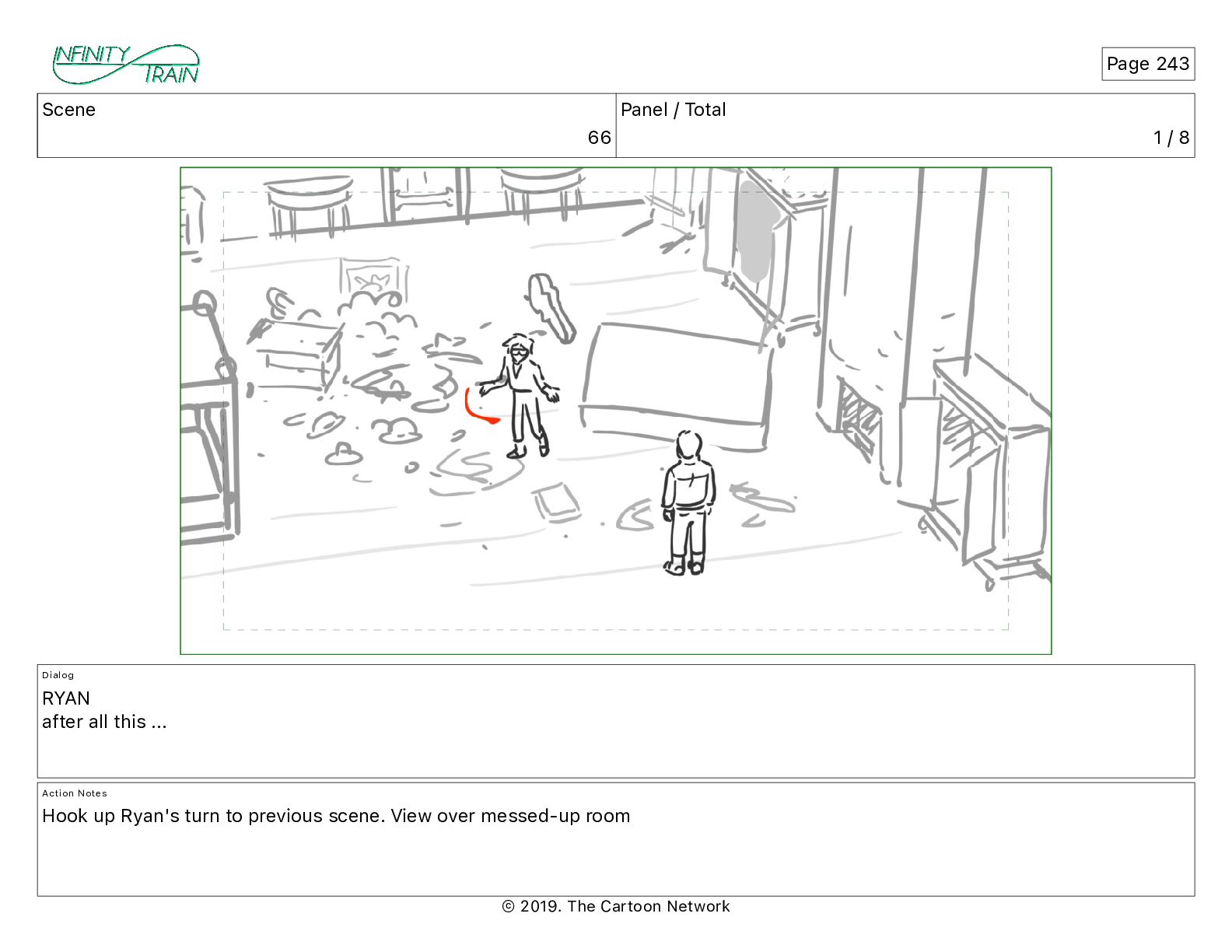 INFINITY TRAIN

Page 243

| Scene | Panel / Total |
|---|---|
| 66 | 1 / 8 |

Dialog
RYAN
after all this ...

Action Notes
Hook up Ryan's turn to previous scene. View over messed-up room

© 2019. The Cartoon Network