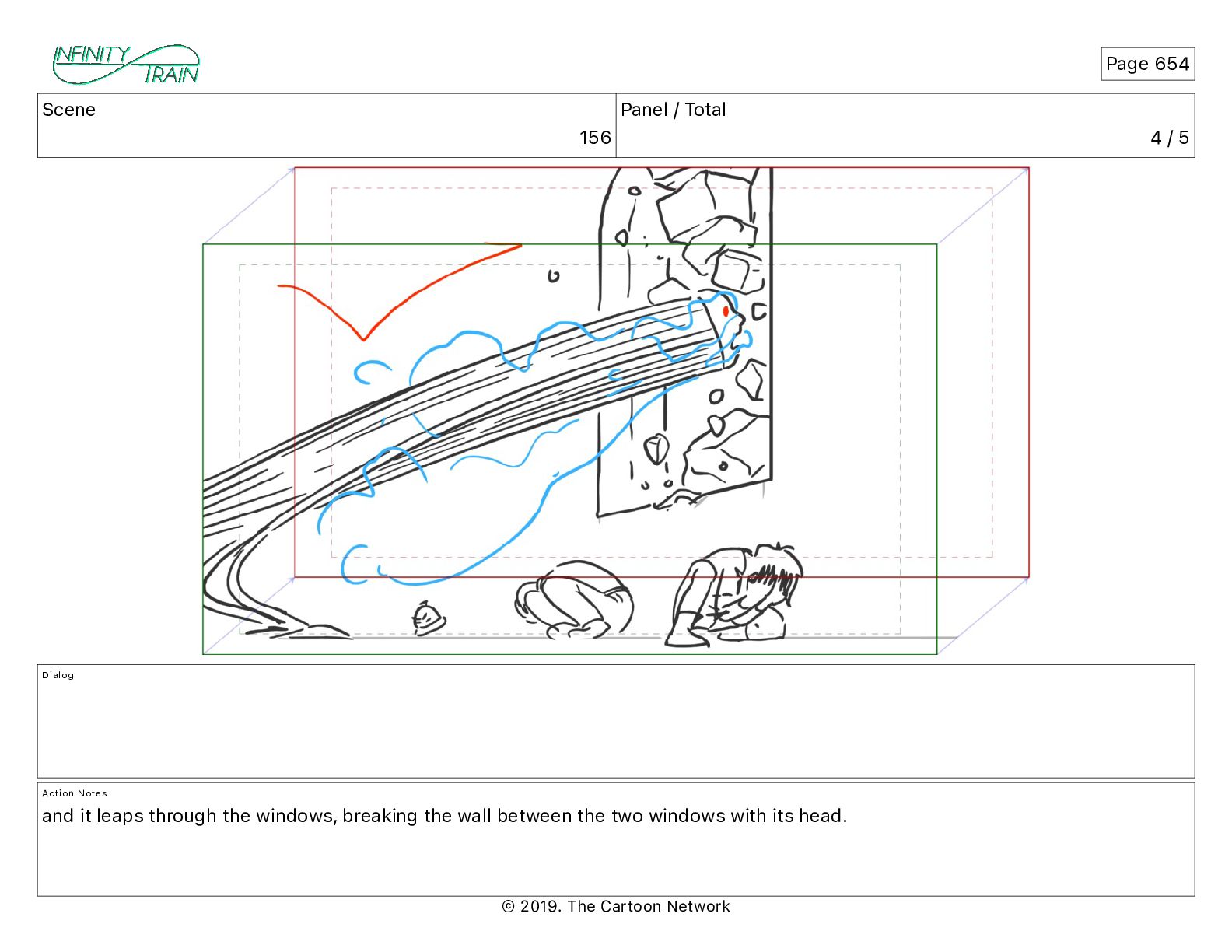 INFINITY TRAIN

Page 654

| Scene | Panel / Total |
|---|---|
| 156 | 4 / 5 |

Dialog

Action Notes
and it leaps through the windows, breaking the wall between the two windows with its head.

© 2019. The Cartoon Network