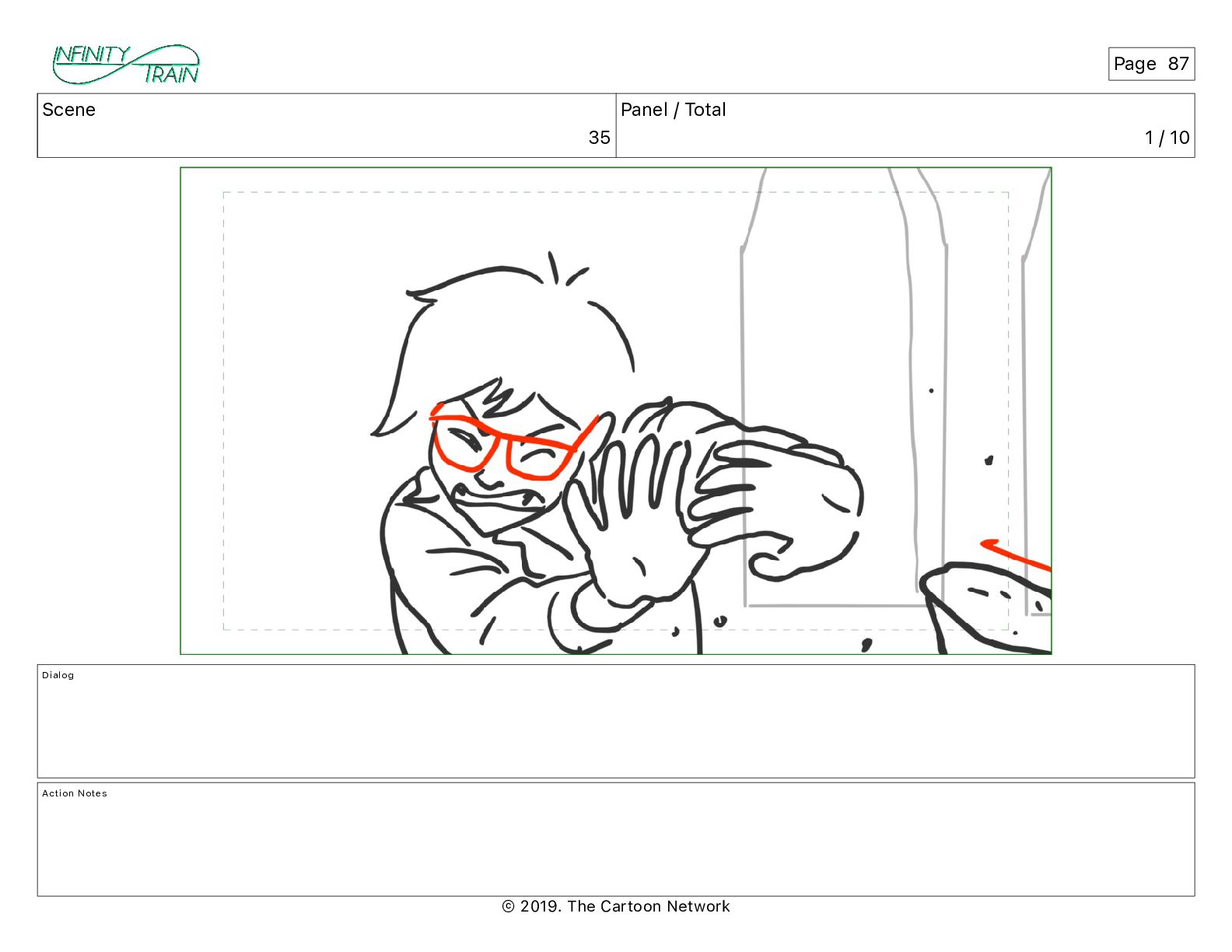 INFINITY TRAIN

Page 87

| Scene | Panel / Total |
|---|---|
| 35 | 1 / 10 |

Dialog

Action Notes

© 2019. The Cartoon Network