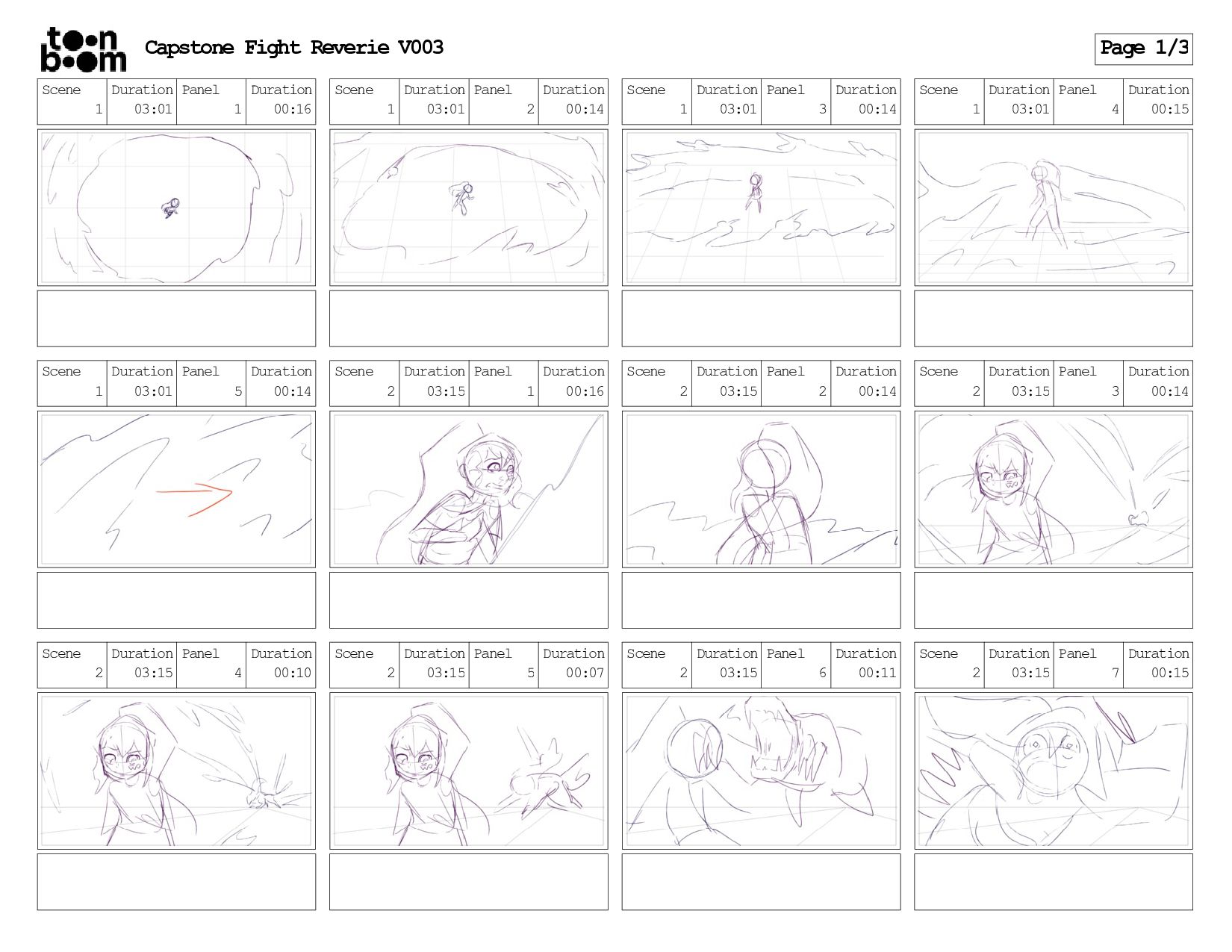 toon boom Capstone Fight Reverie V003

Page 1/3

| Scene | Duration | Panel | Duration |
|---|---|---|---|
| 1 | 03:01 | 1 | 00:16 |

| Scene | Duration | Panel | Duration |
|---|---|---|---|
| 1 | 03:01 | 2 | 00:14 |

| Scene | Duration | Panel | Duration |
|---|---|---|---|
| 1 | 03:01 | 3 | 00:14 |

| Scene | Duration | Panel | Duration |
|---|---|---|---|
| 1 | 03:01 | 4 | 00:15 |

| Scene | Duration | Panel | Duration |
|---|---|---|---|
| 1 | 03:01 | 5 | 00:14 |

| Scene | Duration | Panel | Duration |
|---|---|---|---|
| 2 | 03:15 | 1 | 00:16 |

| Scene | Duration | Panel | Duration |
|---|---|---|---|
| 2 | 03:15 | 2 | 00:14 |

| Scene | Duration | Panel | Duration |
|---|---|---|---|
| 2 | 03:15 | 3 | 00:14 |

| Scene | Duration | Panel | Duration |
|---|---|---|---|
| 2 | 03:15 | 4 | 00:10 |

| Scene | Duration | Panel | Duration |
|---|---|---|---|
| 2 | 03:15 | 5 | 00:07 |

| Scene | Duration | Panel | Duration |
|---|---|---|---|
| 2 | 03:15 | 6 | 00:11 |

| Scene | Duration | Panel | Duration |
|---|---|---|---|
| 2 | 03:15 | 7 | 00:15 |