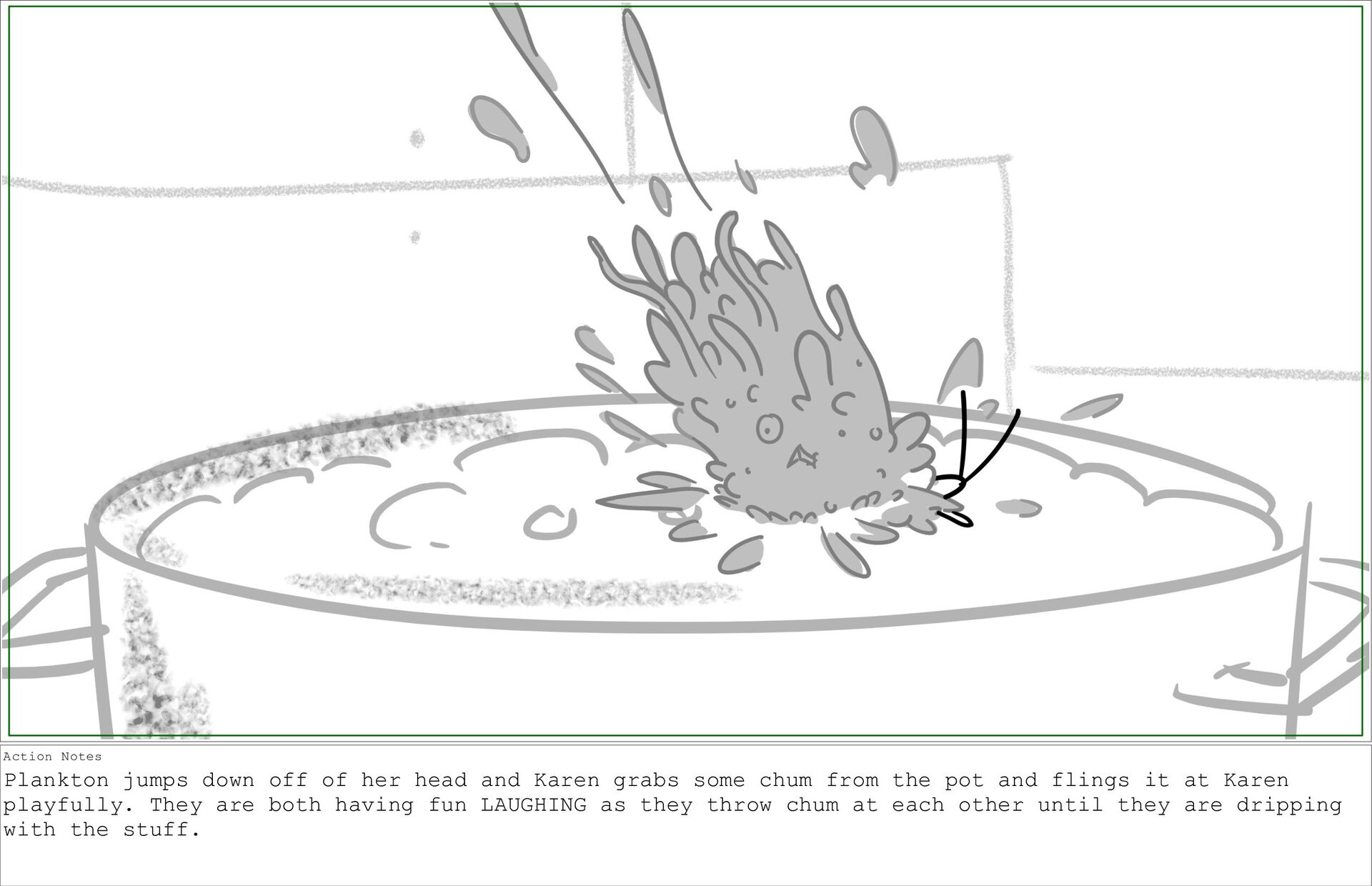 Action Notes
Plankton jumps down off of her head and Karen grabs some chum from the pot and flings it at Karen playfully. They are both having fun LAUGHING as they throw chum at each other until they are dripping with the stuff.