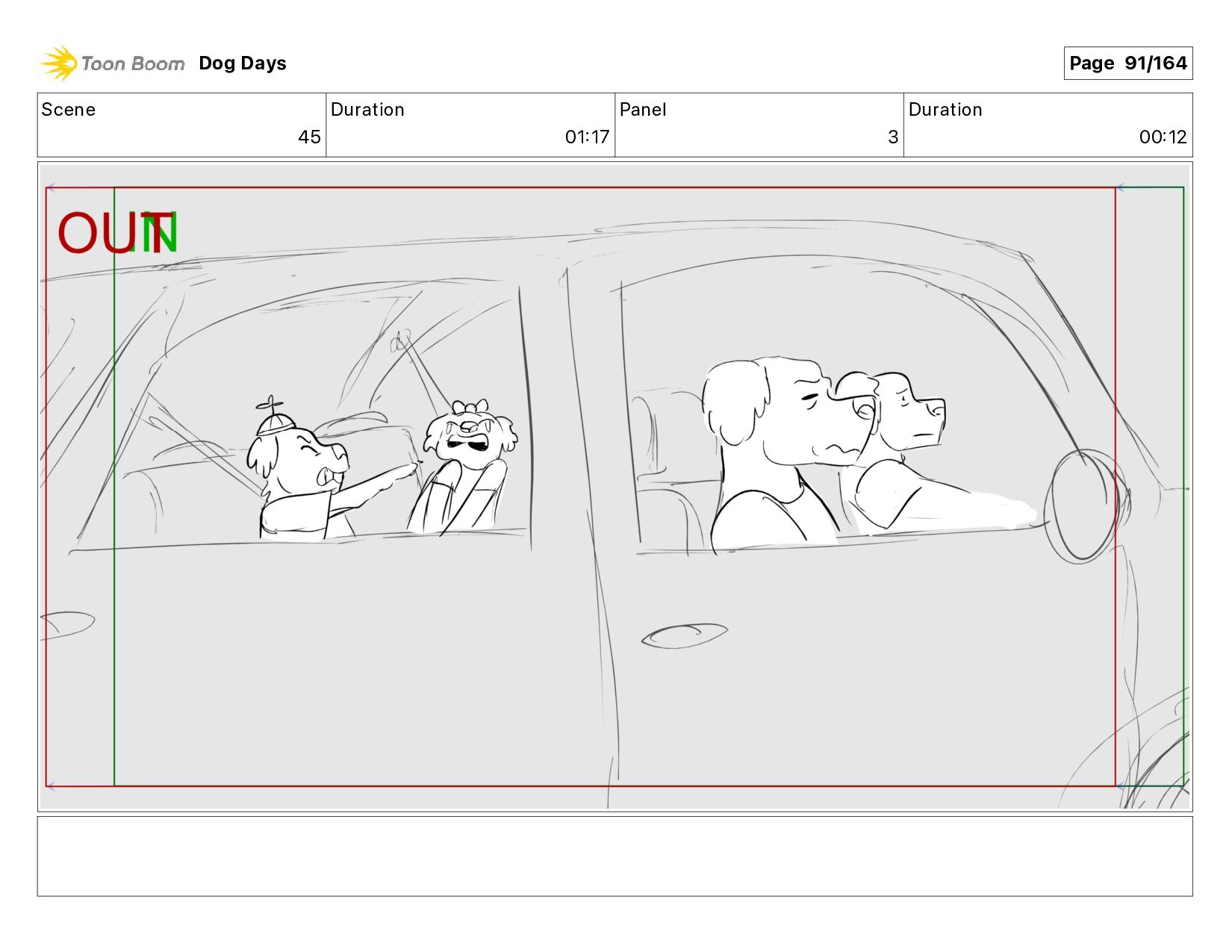 Toon Boom Dog Days

Page 91/164

| Scene | Duration | Panel | Duration |
|---|---|---|---|
| 45 | 01:17 | 3 | 00:12 |

OUT
IN