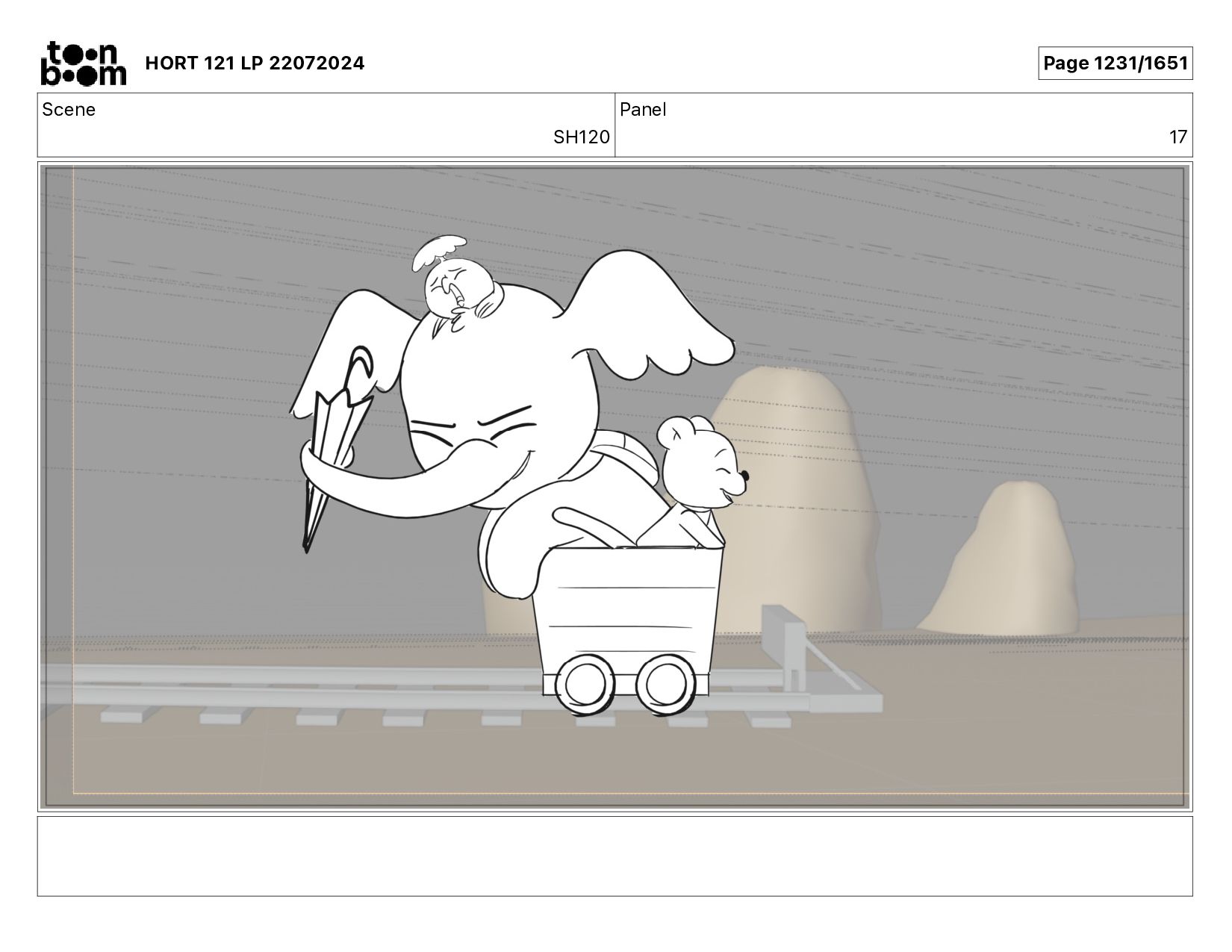 toon boom HORT 121 LP 22072024

Page 1231/1651

| Scene | Panel |
|---|---|
| SH120 | 17 |