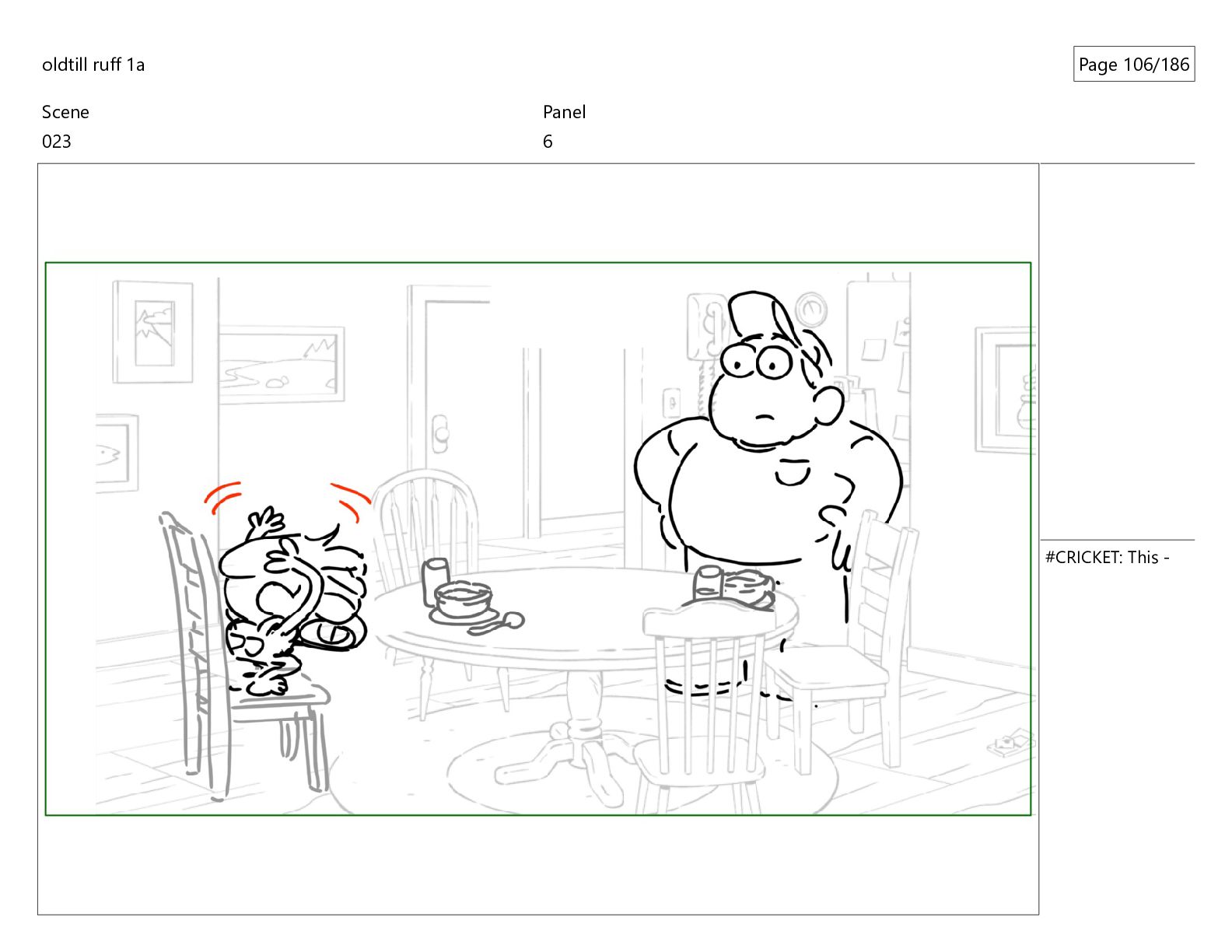 oldtill ruff 1a

Page 106/186

Scene
023

Panel
6

#CRICKET: This -