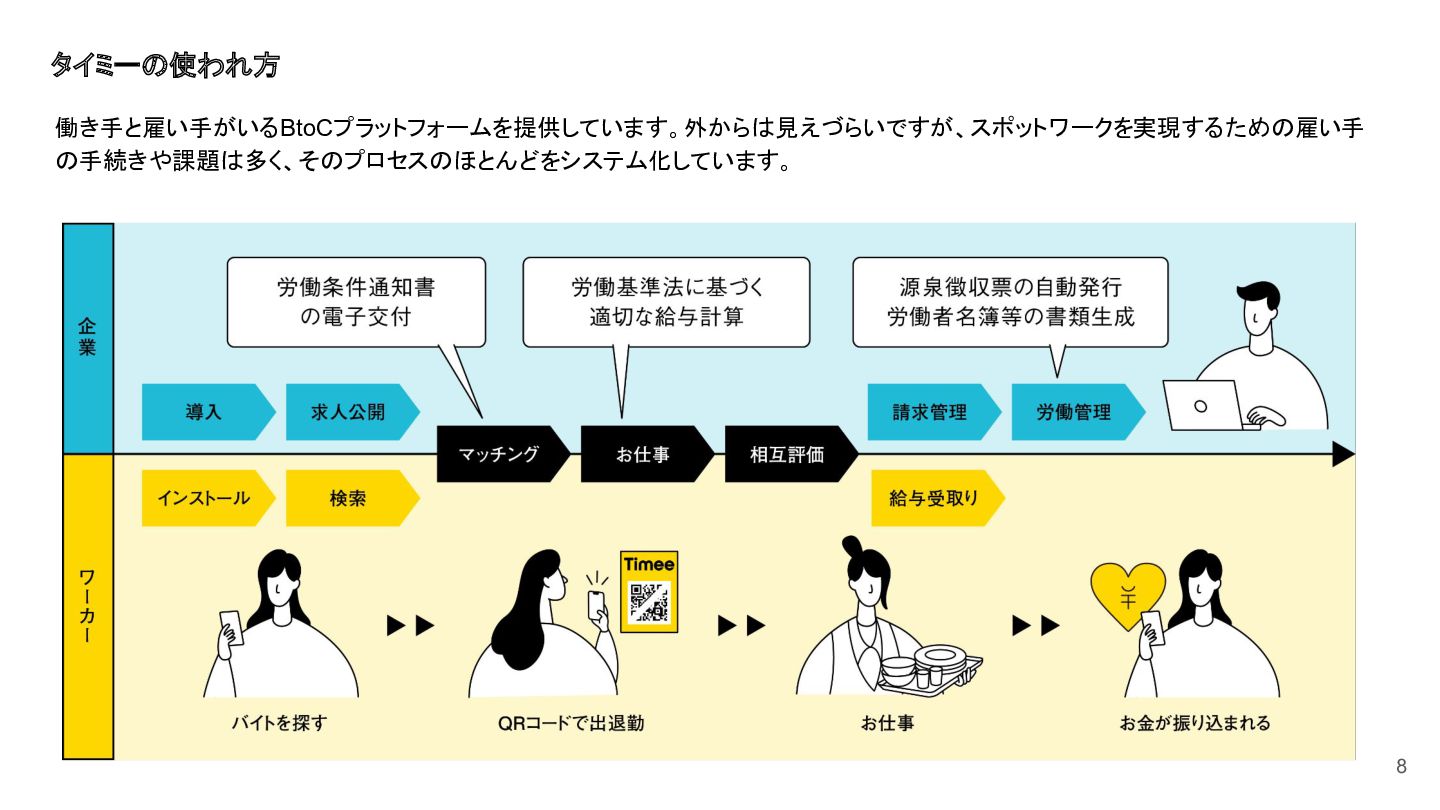 タイミーの使われ方

働き手と雇い手がいるBtoCプラットフォームを提供しています。外からは見えづらいですが、スポットワークを実現するための雇い手の手続きや課題は多く、そのプロセスのほとんどをシステム化しています。

企業

労働条件通知書の電子交付

労働基準法に基づく適切な給与計算

源泉徴収票の自動発行
労働者名簿等の書類生成

導入

求人公開

マッチング

お仕事

相互評価

請求管理

労働管理

ワーカー

インストール

検索

給与受取り

Timee

¥

バイトを探す

QRコードで出退勤

お仕事

お金が振り込まれる

8