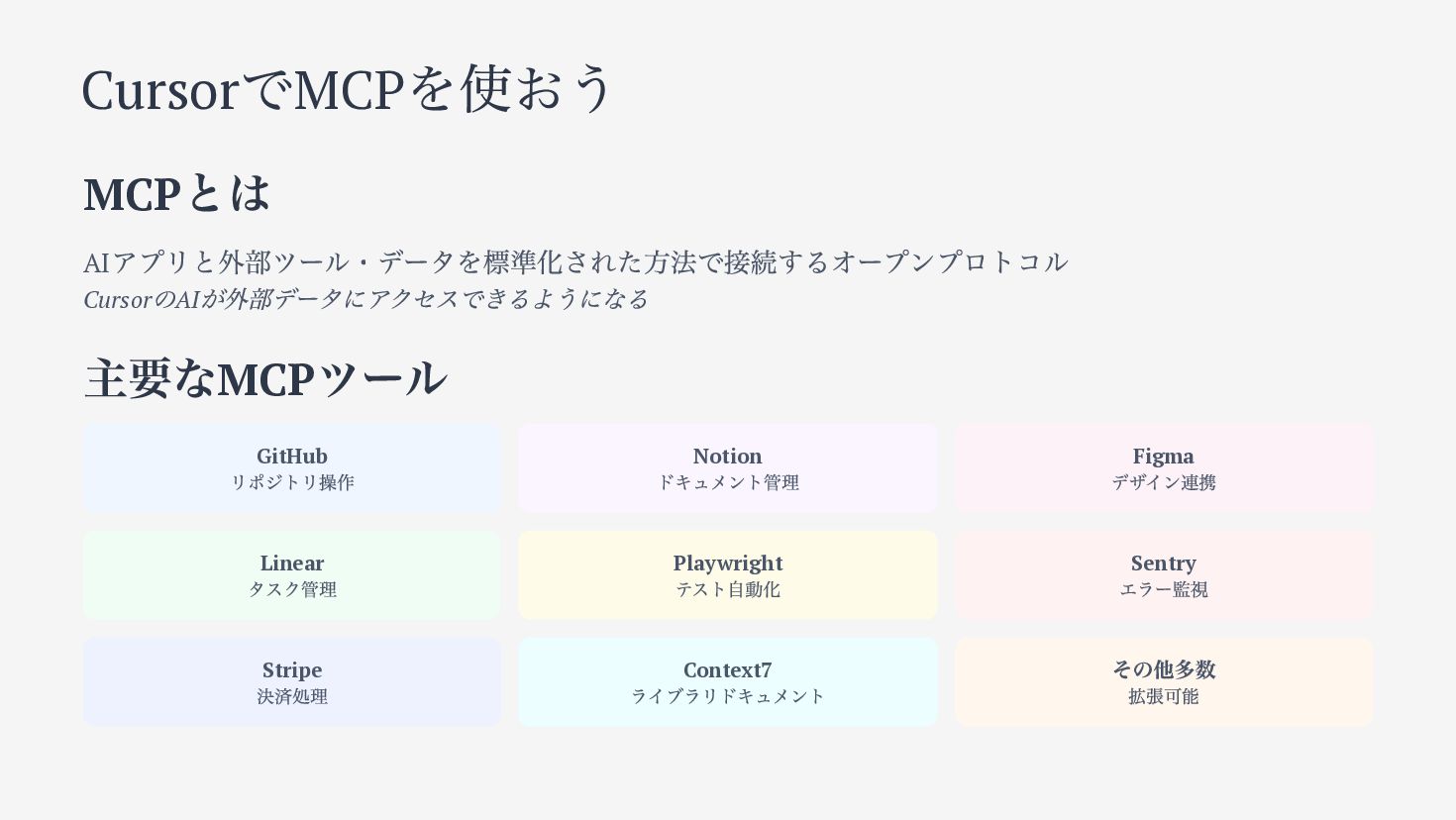 CursorでMCPを使おう

MCPとは

AIアプリと外部ツール・データを標準化された方法で接続するオープンプロトコル
CursorのAIが外部データにアクセスできるようになる

主要なMCPツール

GitHub
リポジトリ操作

Notion
ドキュメント管理

Figma
デザイン連携

Linear
タスク管理

Playwright
テスト自動化

Sentry
エラー監視

Stripe
決済処理

Context7
ライブラリドキュメント

その他多数
拡張可能